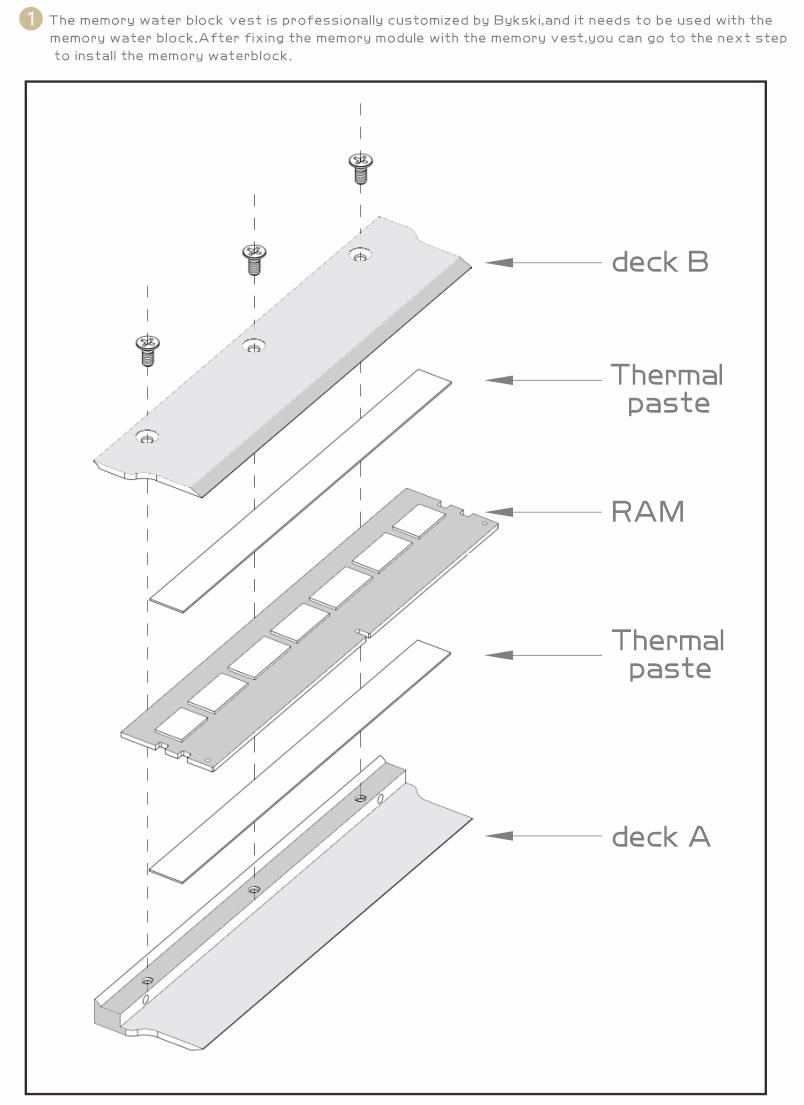 1 The memory water block vest is professionally customized by Bykski,and it needs to be used with the memory water block.After fixing the memory module with the memory vest,you can go to the next step to install the memory waterblock.

deck B

Thermal paste

RAM

Thermal paste

deck A