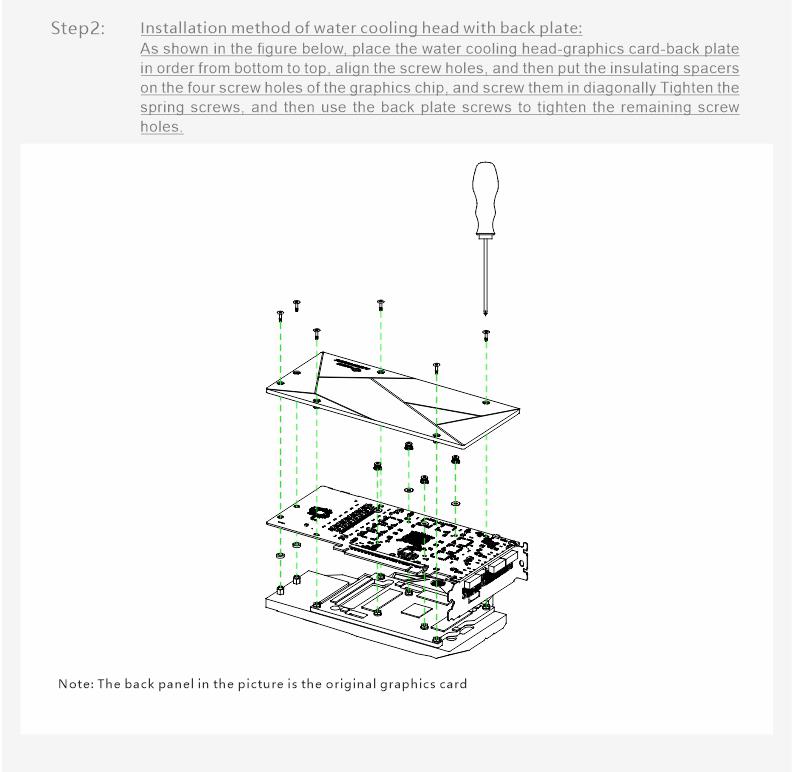 Step2: Installation method of water cooling head with back plate:
As shown in the figure below, place the water cooling head-graphics card-back plate in order from bottom to top, align the screw holes, and then put the insulating spacers on the four screw holes of the graphics chip, and screw them in diagonally Tighten the spring screws, and then use the back plate screws to tighten the remaining screw holes.

Note: The back panel in the picture is the original graphics card