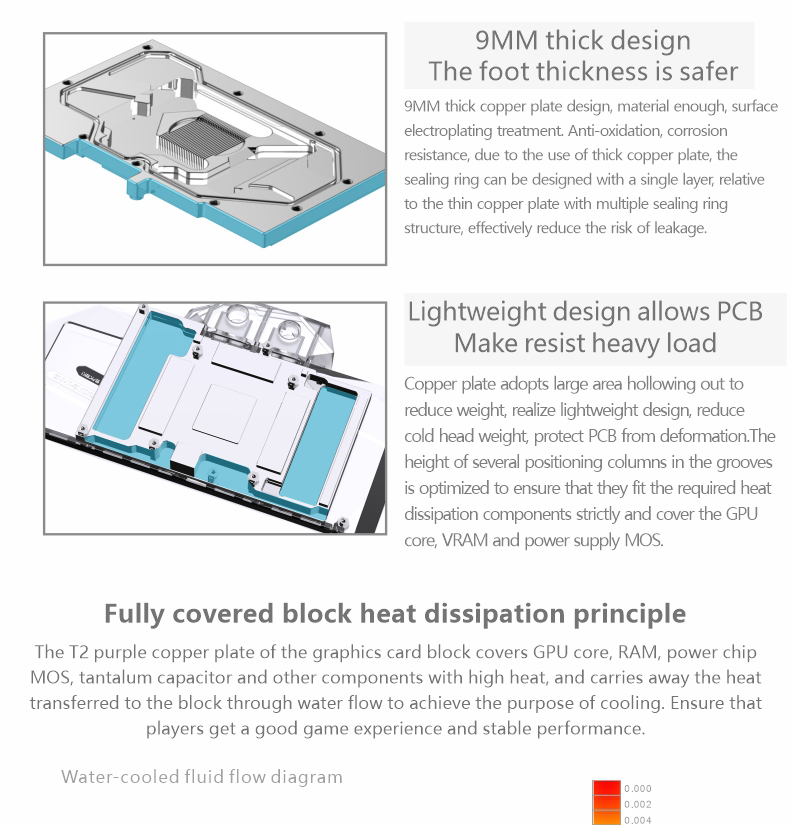 9MM thick design
The foot thickness is safer

9MM thick copper plate design, material enough, surface electroplating treatment. Anti-oxidation, corrosion resistance, due to the use of thick copper plate, the sealing ring can be designed with a single layer, relative to the thin copper plate with multiple sealing ring structure, effectively reduce the risk of leakage.

Lightweight design allows PCB
Make resist heavy load

Copper plate adopts large area hollowing out to reduce weight, realize lightweight design, reduce cold head weight, protect PCB from deformation.The height of several positioning columns in the grooves is optimized to ensure that they fit the required heat dissipation components strictly and cover the GPU core, VRAM and power supply MOS.

Fully covered block heat dissipation principle

The T2 purple copper plate of the graphics card block covers GPU core, RAM, power chip MOS, tantalum capacitor and other components with high heat, and carries away the heat transferred to the block through water flow to achieve the purpose of cooling. Ensure that players get a good game experience and stable performance.

Water-cooled fluid flow diagram

0.000
0.002
0.004