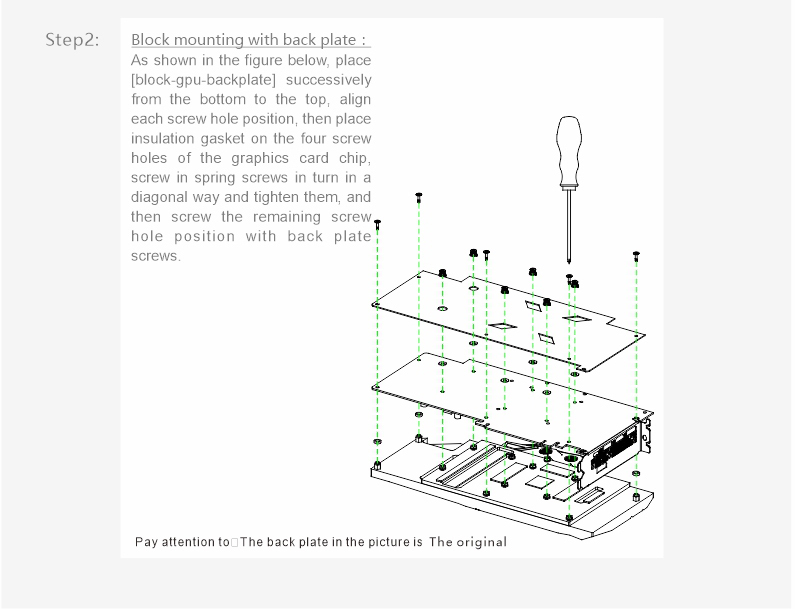 Step2: Block mounting with back plate :

As shown in the figure below, place [block-gpu-backplate] successively from the bottom to the top, align each screw hole position, then place insulation gasket on the four screw holes of the graphics card chip, screw in spring screws in turn in a diagonal way and tighten them, and then screw the remaining screw hole position with back plate screws.

Pay attention to□The back plate in the picture is The original