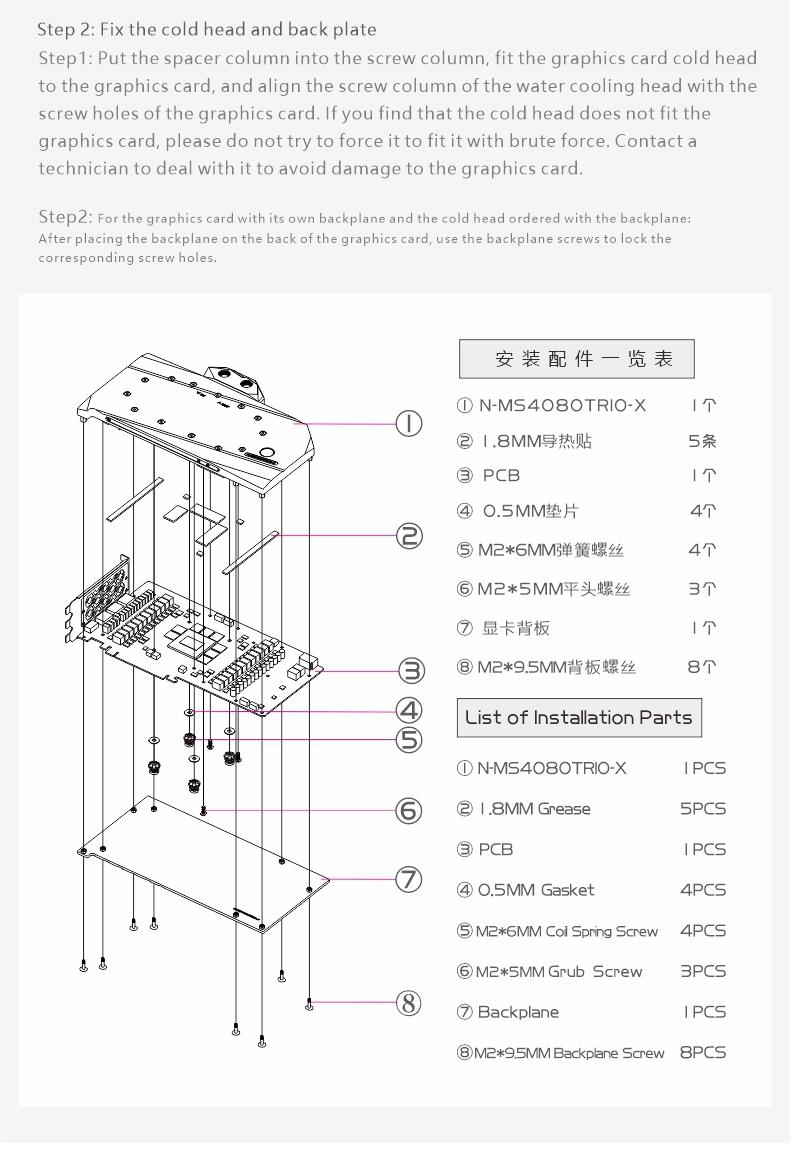 Step 2: Fix the cold head and back plate

Step1: Put the spacer column into the screw column, fit the graphics card cold head to the graphics card, and align the screw column of the water cooling head with the screw holes of the graphics card. If you find that the cold head does not fit the graphics card, please do not try to force it to fit it with brute force. Contact a technician to deal with it to avoid damage to the graphics card.

Step2: For the graphics card with its own backplane and the cold head ordered with the backplane: After placing the backplane on the back of the graphics card, use the backplane screws to lock the corresponding screw holes.

①
②
③
④
⑤
⑥
⑦
⑧

安装配件一览表

| | |
|---|---|
| ① N-MS4080TRIO-X | 1个 |
| ② 1.8MM导热贴 | 5条 |
| ③ PCB | 1个 |
| ④ 0.5MM垫片 | 4个 |
| ⑤ M2*6MM弹簧螺丝 | 4个 |
| ⑥ M2*5MM平头螺丝 | 3个 |
| ⑦ 显卡背板 | 1个 |
| ⑧ M2*9.5MM背板螺丝 | 8个 |

List of Installation Parts

| | |
|---|---|
| ① N-MS4080TRIO-X | 1PCS |
| ② 1.8MM Grease | 5PCS |
| ③ PCB | 1PCS |
| ④ 0.5MM Gasket | 4PCS |
| ⑤ M2*6MM Coil Spring Screw | 4PCS |
| ⑥ M2*5MM Grub Screw | 3PCS |
| ⑦ Backplane | 1PCS |
| ⑧ M2*9.5MM Backplane Screw | 8PCS |