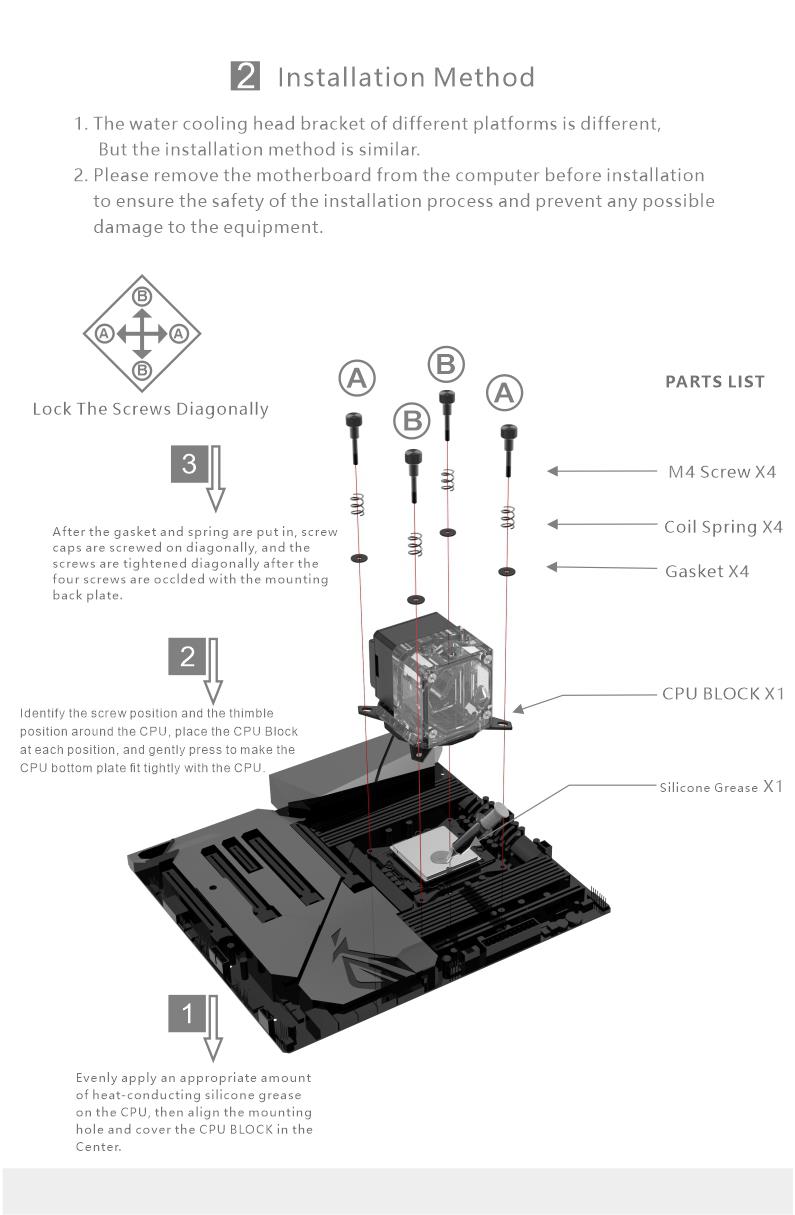 2 Installation Method

1. The water cooling head bracket of different platforms is different, But the installation method is similar.

2. Please remove the motherboard from the computer before installation to ensure the safety of the installation process and prevent any possible damage to the equipment.

B
A A
B

Lock The Screws Diagonally

A B B A

PARTS LIST

M4 Screw X4

Coil Spring X4

Gasket X4

CPU BLOCK X1

Silicone Grease X1

3

After the gasket and spring are put in, screw caps are screwed on diagonally, and the screws are tightened diagonally after the four screws are occlded with the mounting back plate.

2

Identify the screw position and the thimble position around the CPU, place the CPU Block at each position, and gently press to make the CPU bottom plate fit tightly with the CPU.

1

Evenly apply an appropriate amount of heat-conducting silicone grease on the CPU, then align the mounting hole and cover the CPU BLOCK in the Center.