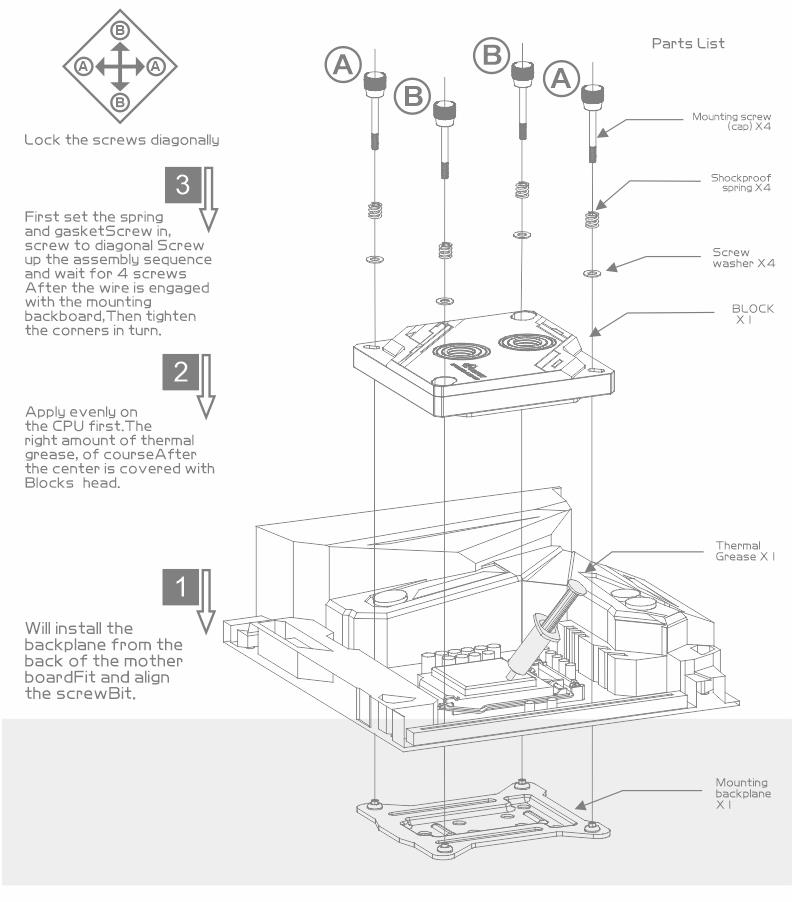 B
A A
B

Lock the screws diagonally

3

First set the spring and gasketScrew in, screw to diagonal Screw up the assembly sequence and wait for 4 screws After the wire is engaged with the mounting backboard,Then tighten the corners in turn.

2

Apply evenly on the CPU first.The right amount of thermal grease, of courseAfter the center is covered with Blocks head.

1

Will install the backplane from the back of the mother boardFit and align the screwBit.

A B B A

Parts List

Mounting screw (cap) X4

Shockproof spring X4

Screw washer X4

BLOCK X 1

Thermal Grease X 1

Mounting backplane X 1