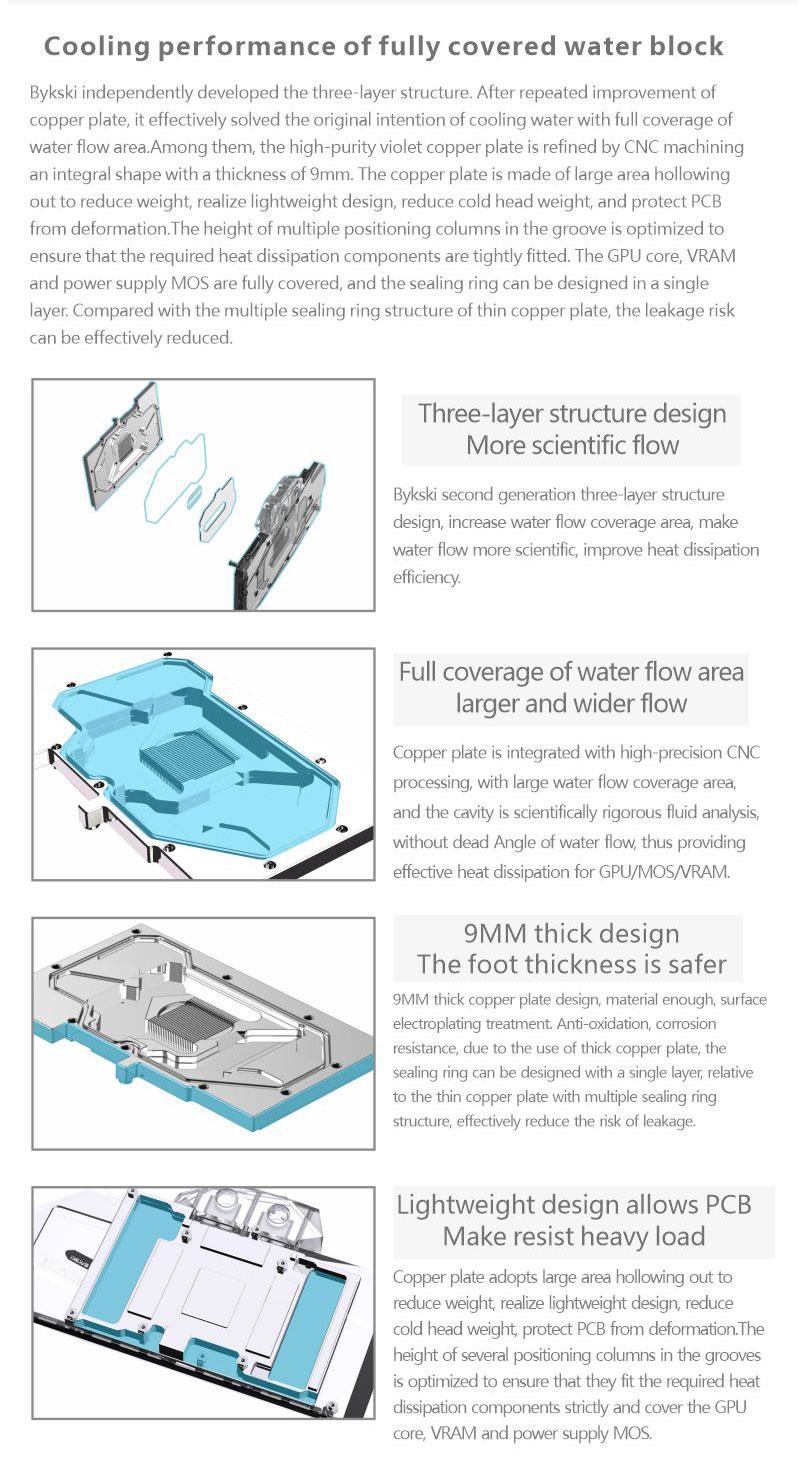 Cooling performance of fully covered water block

Bykski independently developed the three-layer structure. After repeated improvement of copper plate, it effectively solved the original intention of cooling water with full coverage of water flow area.Among them, the high-purity violet copper plate is refined by CNC machining an integral shape with a thickness of 9mm. The copper plate is made of large area hollowing out to reduce weight, realize lightweight design, reduce cold head weight, and protect PCB from deformation.The height of multiple positioning columns in the groove is optimized to ensure that the required heat dissipation components are tightly fitted. The GPU core, VRAM and power supply MOS are fully covered, and the sealing ring can be designed in a single layer. Compared with the multiple sealing ring structure of thin copper plate, the leakage risk can be effectively reduced.

Three-layer structure design
More scientific flow

Bykski second generation three-layer structure design, increase water flow coverage area, make water flow more scientific, improve heat dissipation efficiency.

Full coverage of water flow area
larger and wider flow

Copper plate is integrated with high-precision CNC processing, with large water flow coverage area, and the cavity is scientifically rigorous fluid analysis, without dead Angle of water flow, thus providing effective heat dissipation for GPU/MOS/VRAM.

9MM thick design
The foot thickness is safer

9MM thick copper plate design, material enough, surface electroplating treatment. Anti-oxidation, corrosion resistance, due to the use of thick copper plate, the sealing ring can be designed with a single layer, relative to the thin copper plate with multiple sealing ring structure, effectively reduce the risk of leakage.

Lightweight design allows PCB
Make resist heavy load

Copper plate adopts large area hollowing out to reduce weight, realize lightweight design, reduce cold head weight, protect PCB from deformation.The height of several positioning columns in the grooves is optimized to ensure that they fit the required heat dissipation components strictly and cover the GPU core, VRAM and power supply MOS.