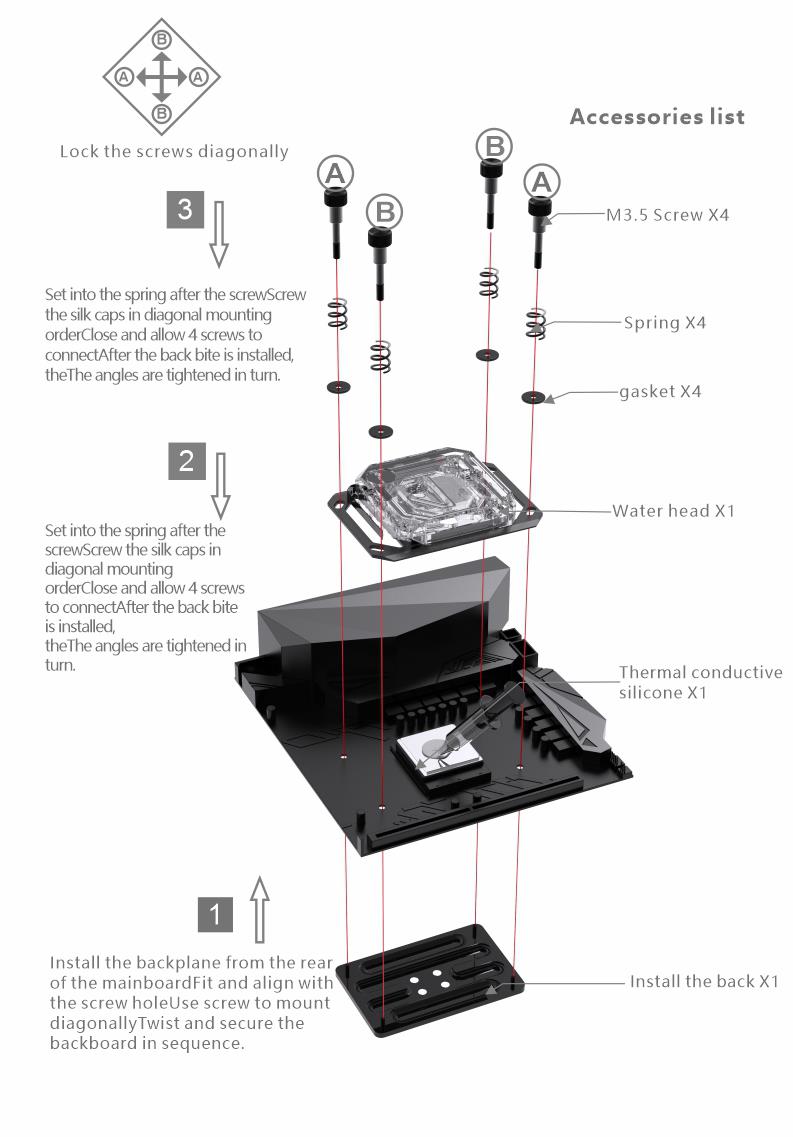 B
A A
B
Lock the screws diagonally

Accessories list

A B B A

3

Set into the spring after the screwScrew the silk caps in diagonal mounting orderClose and allow 4 screws to connectAfter the back bite is installed, theThe angles are tightened in turn.

M3.5 Screw X4

Spring X4

gasket X4

2

Set into the spring after the screwScrew the silk caps in diagonal mounting orderClose and allow 4 screws to connectAfter the back bite is installed, theThe angles are tightened in turn.

Water head X1

Thermal conductive silicone X1

1

Install the backplane from the rear of the mainboardFit and align with the screw holeUse screw to mount diagonallyTwist and secure the backboard in sequence.

Install the back X1