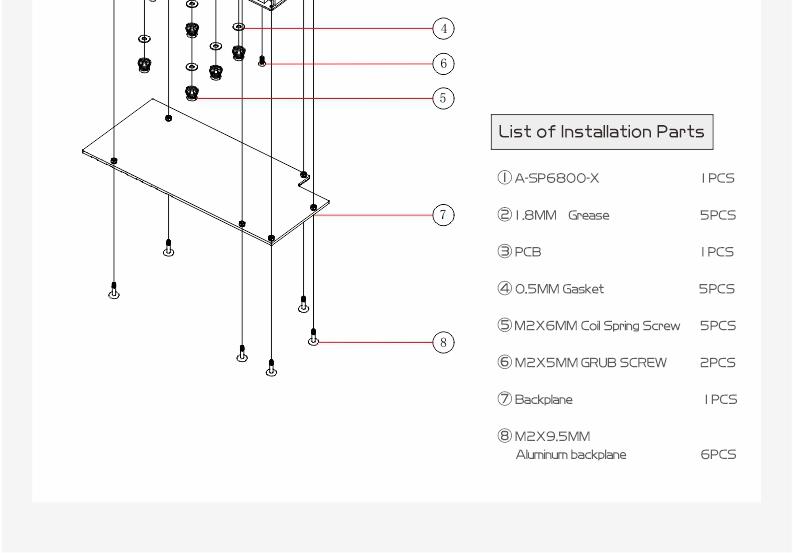 4
6
5
7
8

List of Installation Parts

① A-SP6800-X 1PCS

② 1.8MM Grease 5PCS

③ PCB 1PCS

④ 0.5MM Gasket 5PCS

⑤ M2X6MM Coil Spring Screw 5PCS

⑥ M2X5MM GRUB SCREW 2PCS

⑦ Backplane 1PCS

⑧ M2X9.5MM Aluminum backplane 6PCS