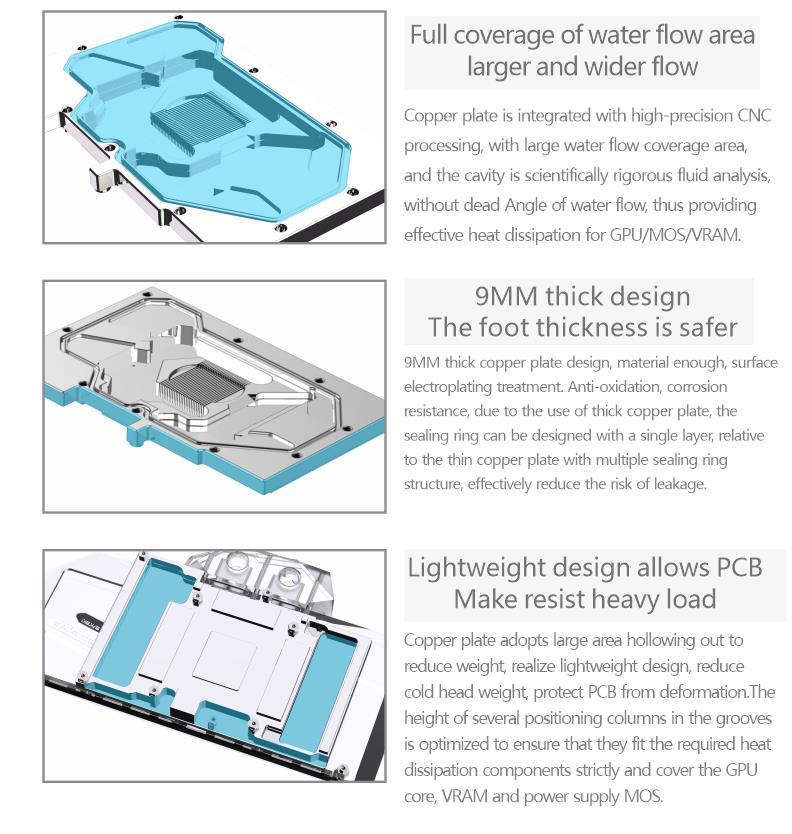 Full coverage of water flow area larger and wider flow

Copper plate is integrated with high-precision CNC processing, with large water flow coverage area, and the cavity is scientifically rigorous fluid analysis, without dead Angle of water flow, thus providing effective heat dissipation for GPU/MOS/VRAM.

9MM thick design
The foot thickness is safer

9MM thick copper plate design, material enough, surface electroplating treatment. Anti-oxidation, corrosion resistance, due to the use of thick copper plate, the sealing ring can be designed with a single layer, relative to the thin copper plate with multiple sealing ring structure, effectively reduce the risk of leakage.

Lightweight design allows PCB
Make resist heavy load

Copper plate adopts large area hollowing out to reduce weight, realize lightweight design, reduce cold head weight, protect PCB from deformation.The height of several positioning columns in the grooves is optimized to ensure that they fit the required heat dissipation components strictly and cover the GPU core, VRAM and power supply MOS.