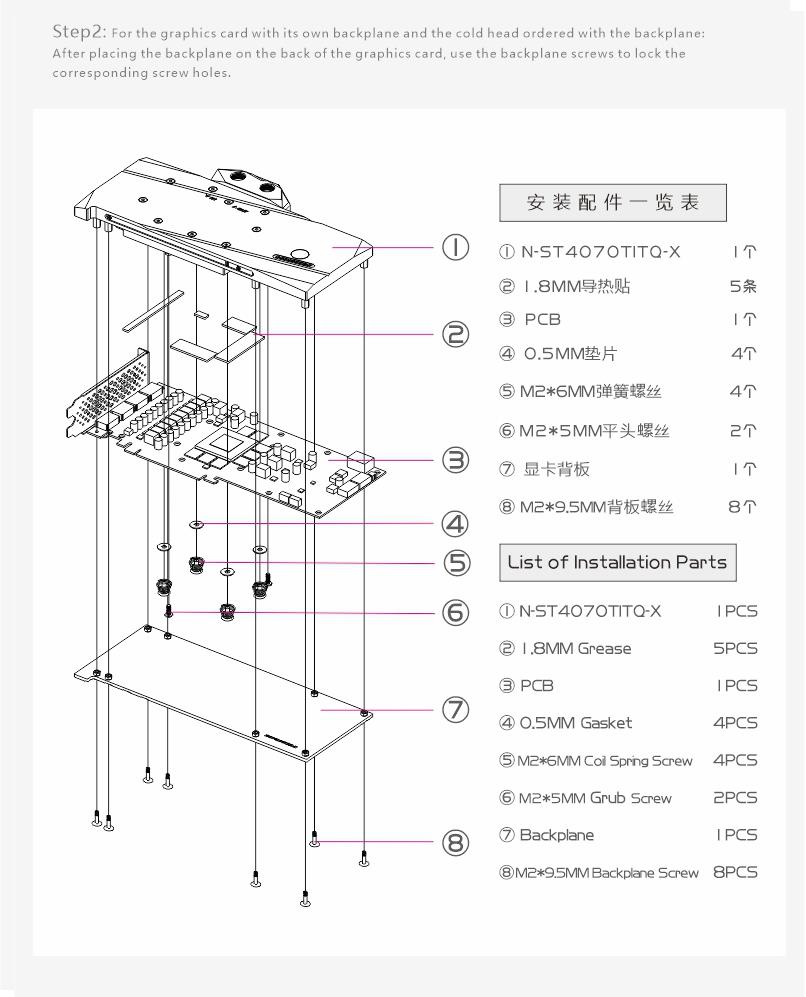 Step2: For the graphics card with its own backplane and the cold head ordered with the backplane: After placing the backplane on the back of the graphics card, use the backplane screws to lock the corresponding screw holes.

①
②
③
④
⑤
⑥
⑦
⑧

安装配件一览表

| | |
|---|---|
| ① N-ST4070TITQ-X | 1个 |
| ② 1.8MM导热贴 | 5条 |
| ③ PCB | 1个 |
| ④ 0.5MM垫片 | 4个 |
| ⑤ M2*6MM弹簧螺丝 | 4个 |
| ⑥ M2*5MM平头螺丝 | 2个 |
| ⑦ 显卡背板 | 1个 |
| ⑧ M2*9.5MM背板螺丝 | 8个 |

List of Installation Parts

| | |
|---|---|
| ① N-ST4070TITQ-X | 1PCS |
| ② 1.8MM Grease | 5PCS |
| ③ PCB | 1PCS |
| ④ 0.5MM Gasket | 4PCS |
| ⑤ M2*6MM Coil Spring Screw | 4PCS |
| ⑥ M2*5MM Grub Screw | 2PCS |
| ⑦ Backplane | 1PCS |
| ⑧ M2*9.5MM Backplane Screw | 8PCS |