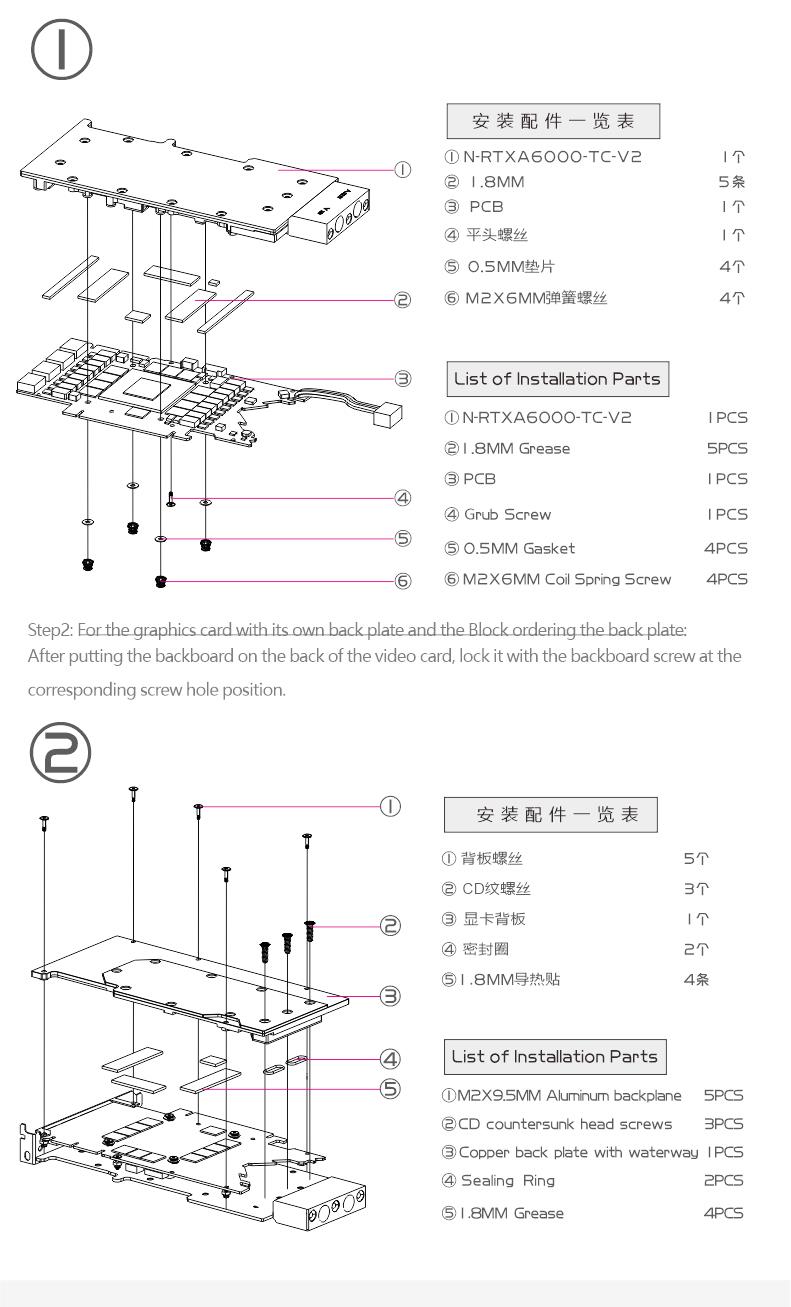 ①

①
②
③
④
⑤
⑥

安装配件一览表

| | |
|---|---|
| ① N-RTXA6000-TC-V2 | 1个 |
| ② 1.8MM | 5条 |
| ③ PCB | 1个 |
| ④ 平头螺丝 | 1个 |
| ⑤ 0.5MM垫片 | 4个 |
| ⑥ M2X6MM弹簧螺丝 | 4个 |

List of Installation Parts

| | |
|---|---|
| ① N-RTXA6000-TC-V2 | 1PCS |
| ② 1.8MM Grease | 5PCS |
| ③ PCB | 1PCS |
| ④ Grub Screw | 1PCS |
| ⑤ 0.5MM Gasket | 4PCS |
| ⑥ M2X6MM Coil Spring Screw | 4PCS |

Step2: For the graphics card with its own back plate and the Block ordering the back plate: After putting the backboard on the back of the video card, lock it with the backboard screw at the corresponding screw hole position.

②

①
②
③
④
⑤

安装配件一览表

| | |
|---|---|
| ① 背板螺丝 | 5个 |
| ② CD纹螺丝 | 3个 |
| ③ 显卡背板 | 1个 |
| ④ 密封圈 | 2个 |
| ⑤ 1.8MM导热贴 | 4条 |

List of Installation Parts

| | |
|---|---|
| ① M2X9.5MM Aluminum backplane | 5PCS |
| ② CD countersunk head screws | 3PCS |
| ③ Copper back plate with waterway | 1PCS |
| ④ Sealing Ring | 2PCS |
| ⑤ 1.8MM Grease | 4PCS |