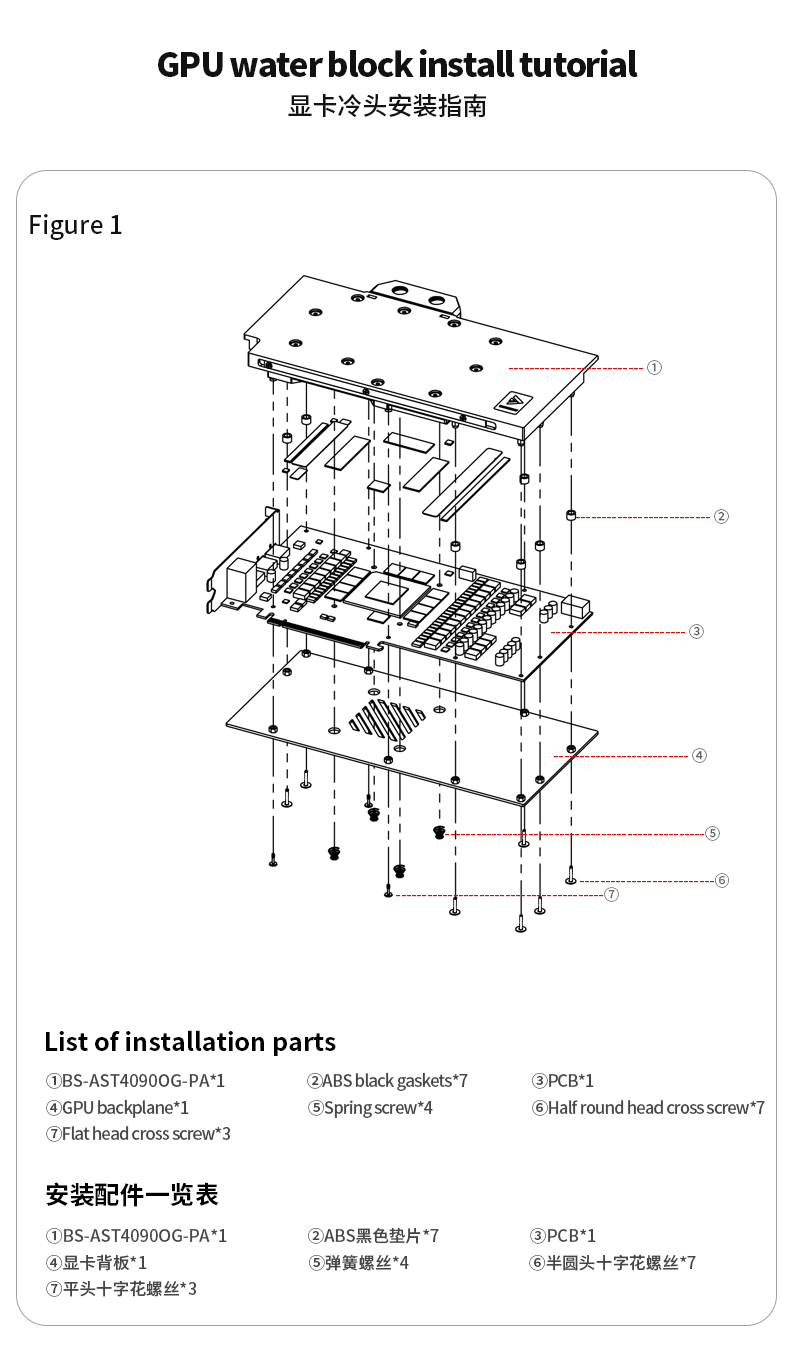 GPU water block install tutorial
显卡冷头安装指南

Figure 1

①
②
③
④
⑤
⑥
⑦

List of installation parts

①BS-AST4090OG-PA*1 ②ABS black gaskets*7 ③PCB*1
④GPU backplane*1 ⑤Spring screw*4 ⑥Half round head cross screw*7
⑦Flat head cross screw*3

安装配件一览表

①BS-AST4090OG-PA*1 ②ABS黑色垫片*7 ③PCB*1
④显卡背板*1 ⑤弹簧螺丝*4 ⑥半圆头十字花螺丝*7
⑦平头十字花螺丝*3