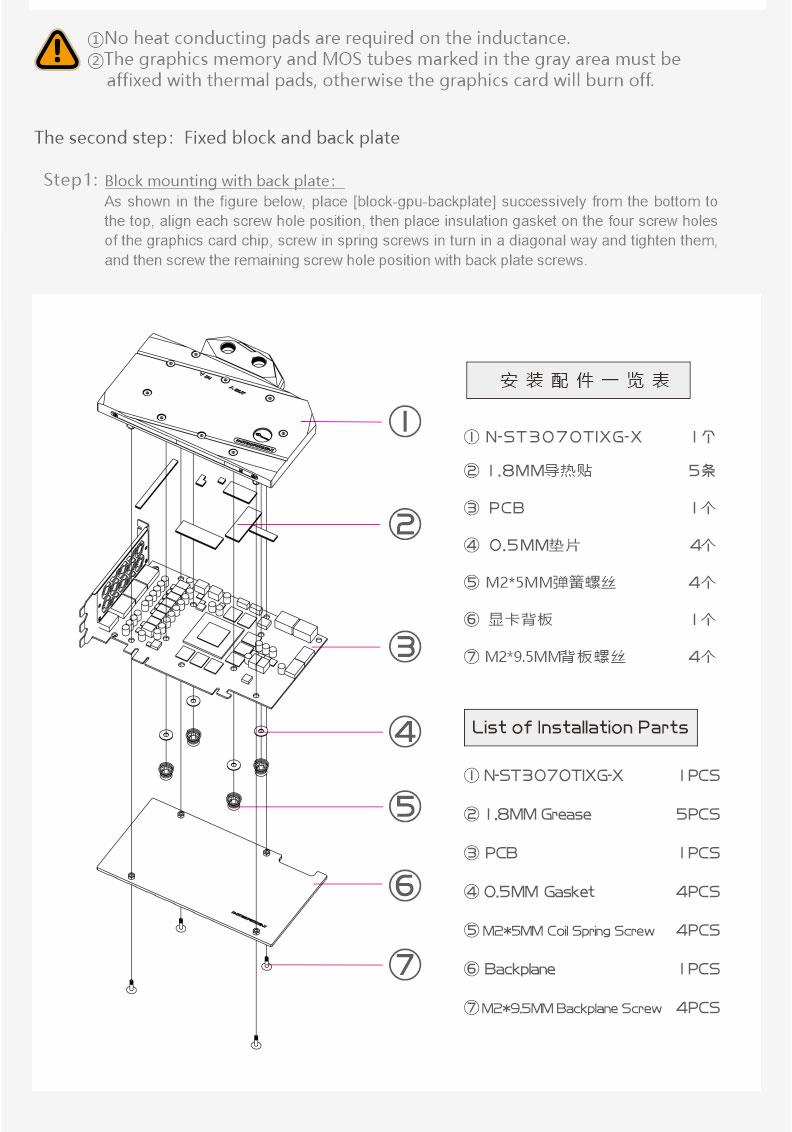 ①No heat conducting pads are required on the inductance.
②The graphics memory and MOS tubes marked in the gray area must be affixed with thermal pads, otherwise the graphics card will burn off.

The second step: Fixed block and back plate

Step1: Block mounting with back plate:
As shown in the figure below, place [block-gpu-backplate] successively from the bottom to the top, align each screw hole position, then place insulation gasket on the four screw holes of the graphics card chip, screw in spring screws in turn in a diagonal way and tighten them, and then screw the remaining screw hole position with back plate screws.

①
②
③
④
⑤
⑥
⑦

安装配件一览表

| | |
|---|---|
| ① N-ST3070TIXG-X | 1个 |
| ② 1.8MM导热贴 | 5条 |
| ③ PCB | 1个 |
| ④ 0.5MM垫片 | 4个 |
| ⑤ M2*5MM弹簧螺丝 | 4个 |
| ⑥ 显卡背板 | 1个 |
| ⑦ M2*9.5MM背板螺丝 | 4个 |

List of Installation Parts

| | |
|---|---|
| ① N-ST3070TIXG-X | 1PCS |
| ② 1.8MM Grease | 5PCS |
| ③ PCB | 1PCS |
| ④ 0.5MM Gasket | 4PCS |
| ⑤ M2*5MM Coil Spring Screw | 4PCS |
| ⑥ Backplane | 1PCS |
| ⑦ M2*9.5MM Backplane Screw | 4PCS |