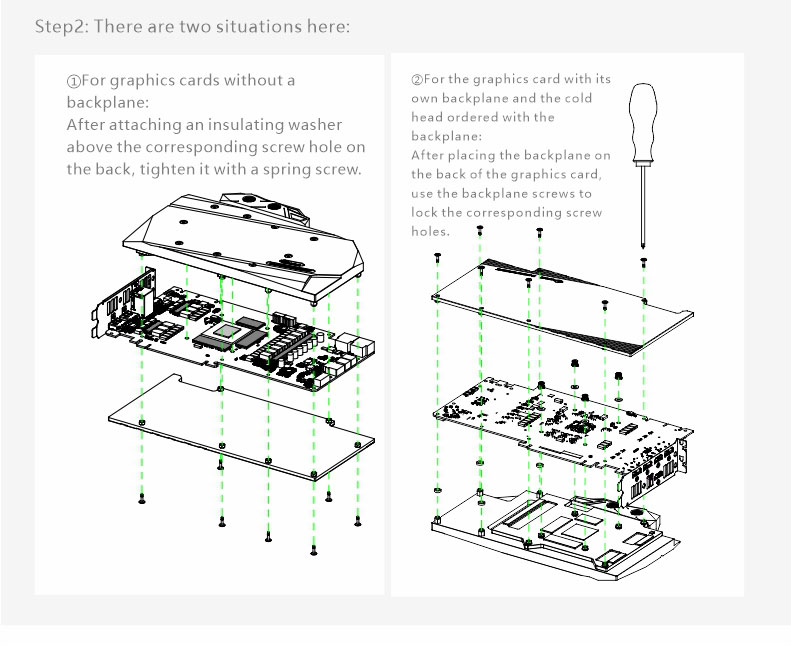 Step2: There are two situations here:

①For graphics cards without a backplane:
After attaching an insulating washer above the corresponding screw hole on the back, tighten it with a spring screw.

②For the graphics card with its own backplane and the cold head ordered with the backplane:
After placing the backplane on the back of the graphics card, use the backplane screws to lock the corresponding screw holes.