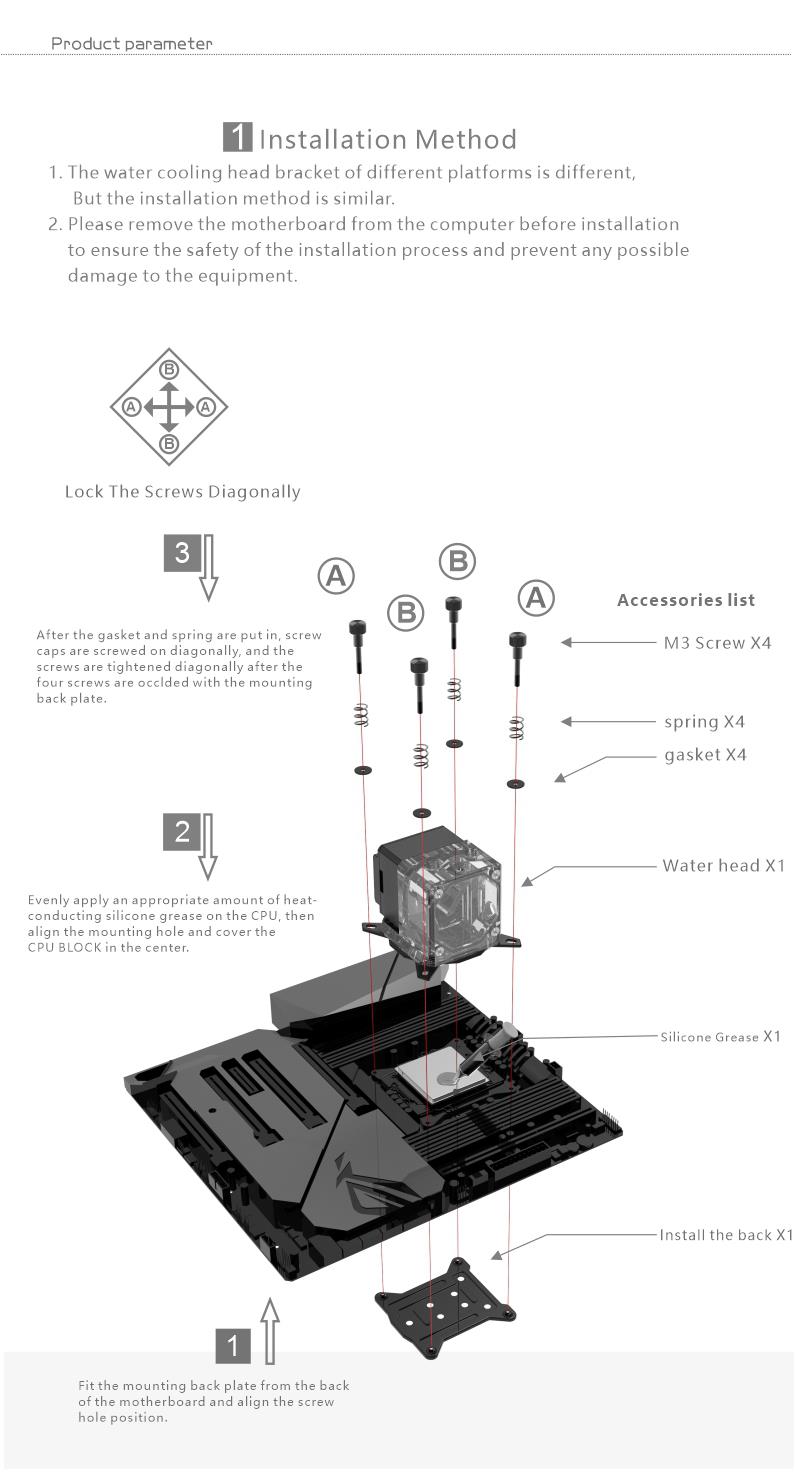 Product parameter

1 Installation Method

1. The water cooling head bracket of different platforms is different, But the installation method is similar.
2. Please remove the motherboard from the computer before installation to ensure the safety of the installation process and prevent any possible damage to the equipment.

B
A
A
B

Lock The Screws Diagonally

3

After the gasket and spring are put in, screw caps are screwed on diagonally, and the screws are tightened diagonally after the four screws are occlded with the mounting back plate.

A
B
B
A

Accessories list

M3 Screw X4

spring X4

gasket X4

2

Evenly apply an appropriate amount of heat-conducting silicone grease on the CPU, then align the mounting hole and cover the CPU BLOCK in the center.

Water head X1

Silicone Grease X1

Install the back X1

1

Fit the mounting back plate from the back of the motherboard and align the screw hole position.