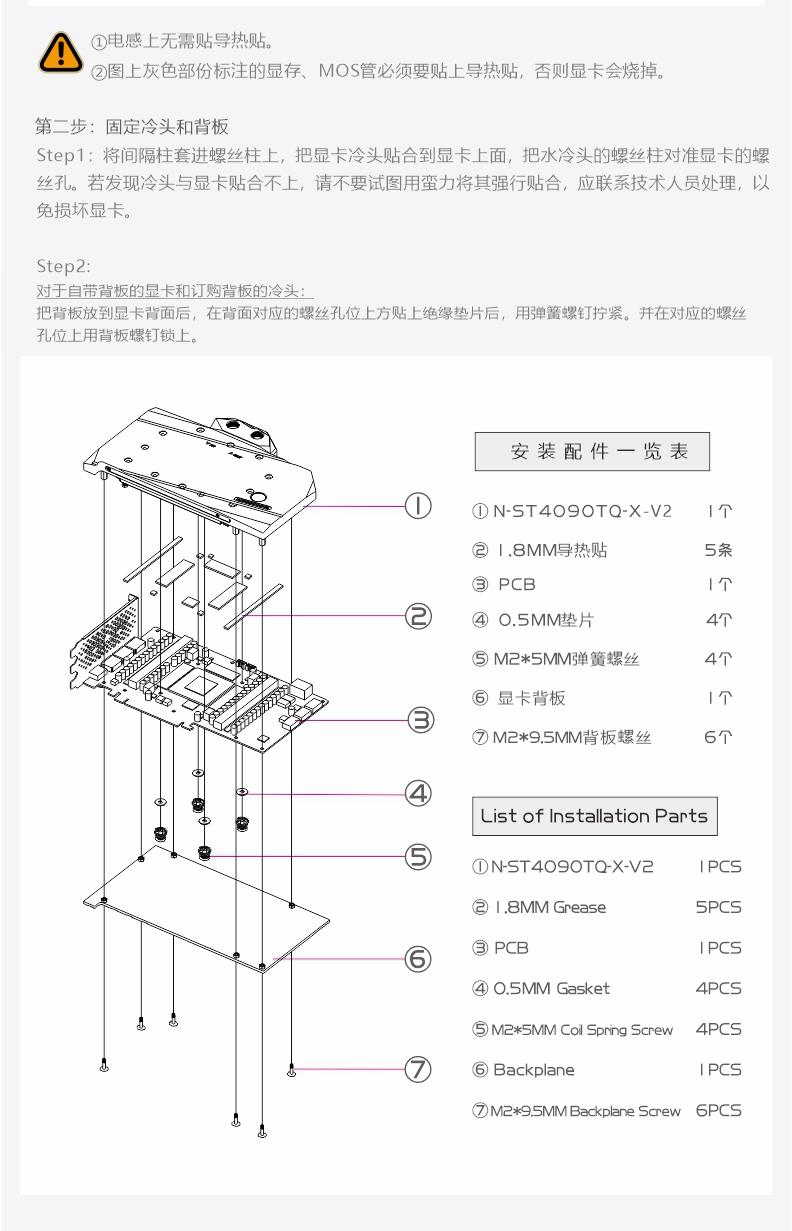 ①电感上无需贴导热贴。
②图上灰色部份标注的显存、MOS管必须要贴上导热贴，否则显卡会烧掉。

第二步：固定冷头和背板
Step1：将间隔柱套进螺丝柱上，把显卡冷头贴合到显卡上面，把水冷头的螺丝柱对准显卡的螺丝孔。若发现冷头与显卡贴合不上，请不要试图用蛮力将其强行贴合，应联系技术人员处理，以免损坏显卡。

Step2:
对于自带背板的显卡和订购背板的冷头：
把背板放到显卡背面后，在背面对应的螺丝孔位上方贴上绝缘垫片后，用弹簧螺钉拧紧。并在对应的螺丝孔位上用背板螺钉锁上。

①
②
③
④
⑤
⑥
⑦

安装配件一览表

| | |
|---|---|
| ① N-ST4090TQ-X-V2 | 1个 |
| ② 1.8MM导热贴 | 5条 |
| ③ PCB | 1个 |
| ④ 0.5MM垫片 | 4个 |
| ⑤ M2*5MM弹簧螺丝 | 4个 |
| ⑥ 显卡背板 | 1个 |
| ⑦ M2*9.5MM背板螺丝 | 6个 |

List of Installation Parts

| | |
|---|---|
| ① N-ST4090TQ-X-V2 | 1PCS |
| ② 1.8MM Grease | 5PCS |
| ③ PCB | 1PCS |
| ④ 0.5MM Gasket | 4PCS |
| ⑤ M2*5MM Coil Spring Screw | 4PCS |
| ⑥ Backplane | 1PCS |
| ⑦ M2*9.5MM Backplane Screw | 6PCS |