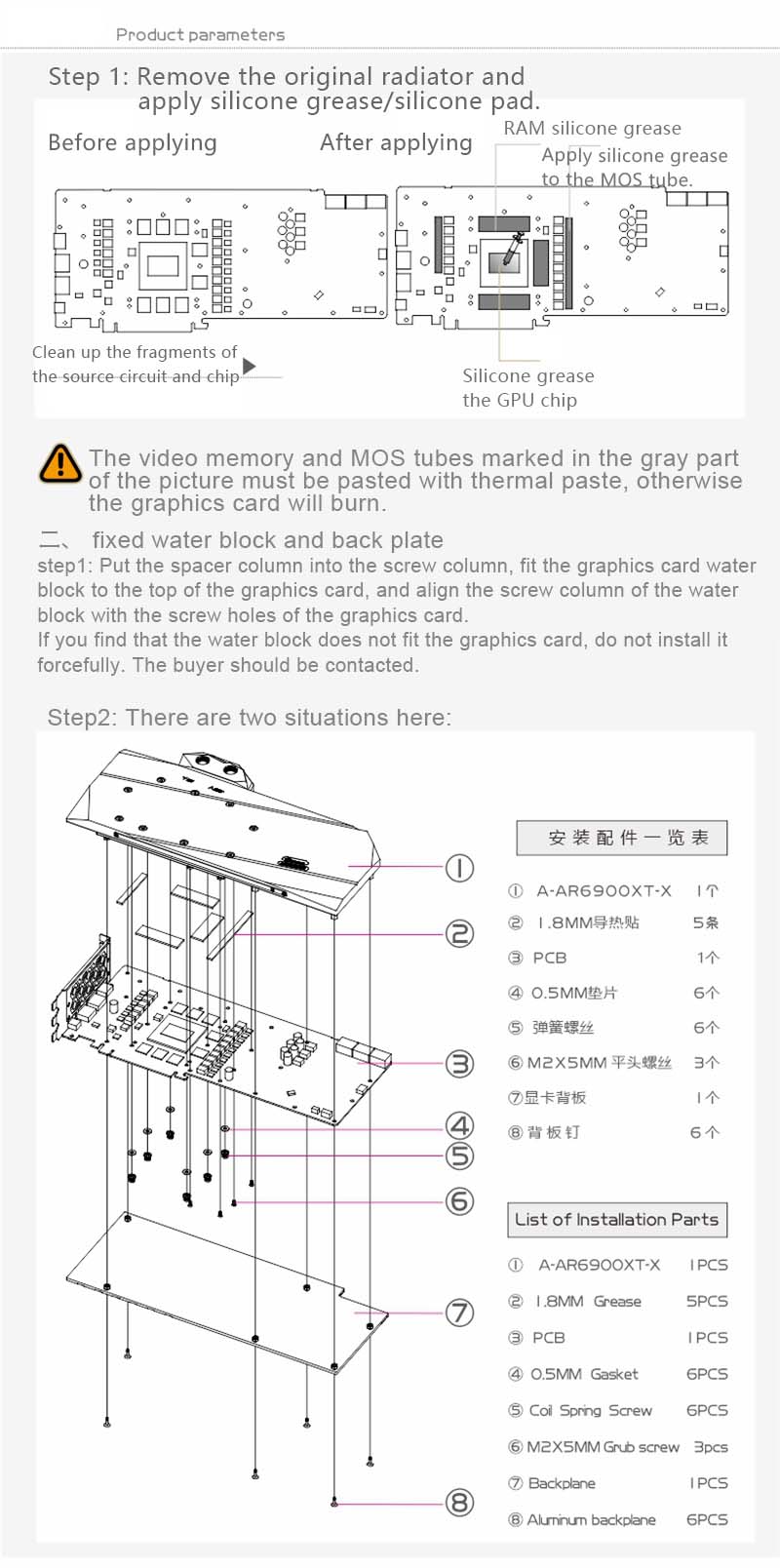 Product parameters

Step 1: Remove the original radiator and apply silicone grease/silicone pad.

Before applying

After applying

RAM silicone grease

Apply silicone grease to the MOS tube.

Clean up the fragments of the source circuit and chip

Silicone grease the GPU chip

The video memory and MOS tubes marked in the gray part of the picture must be pasted with thermal paste, otherwise the graphics card will burn.

二、 fixed water block and back plate

step1: Put the spacer column into the screw column, fit the graphics card water block to the top of the graphics card, and align the screw column of the water block with the screw holes of the graphics card.
If you find that the water block does not fit the graphics card, do not install it forcefully. The buyer should be contacted.

Step2: There are two situations here:

①
②
③
④
⑤
⑥
⑦
⑧

安装配件一览表

| | | |
|---|---|---|
| ① | A-AR6900XT-X | 1个 |
| ② | 1.8MM导热贴 | 5条 |
| ③ | PCB | 1个 |
| ④ | 0.5MM垫片 | 6个 |
| ⑤ | 弹簧螺丝 | 6个 |
| ⑥ | M2X5MM 平头螺丝 | 3个 |
| ⑦ | 显卡背板 | 1个 |
| ⑧ | 背板钉 | 6个 |

List of Installation Parts

| | | |
|---|---|---|
| ① | A-AR6900XT-X | 1PCS |
| ② | 1.8MM Grease | 5PCS |
| ③ | PCB | 1PCS |
| ④ | 0.5MM Gasket | 6PCS |
| ⑤ | Coil Spring Screw | 6PCS |
| ⑥ | M2X5MM Grub screw | 3pcs |
| ⑦ | Backplane | 1PCS |
| ⑧ | Aluminum backplane | 6PCS |