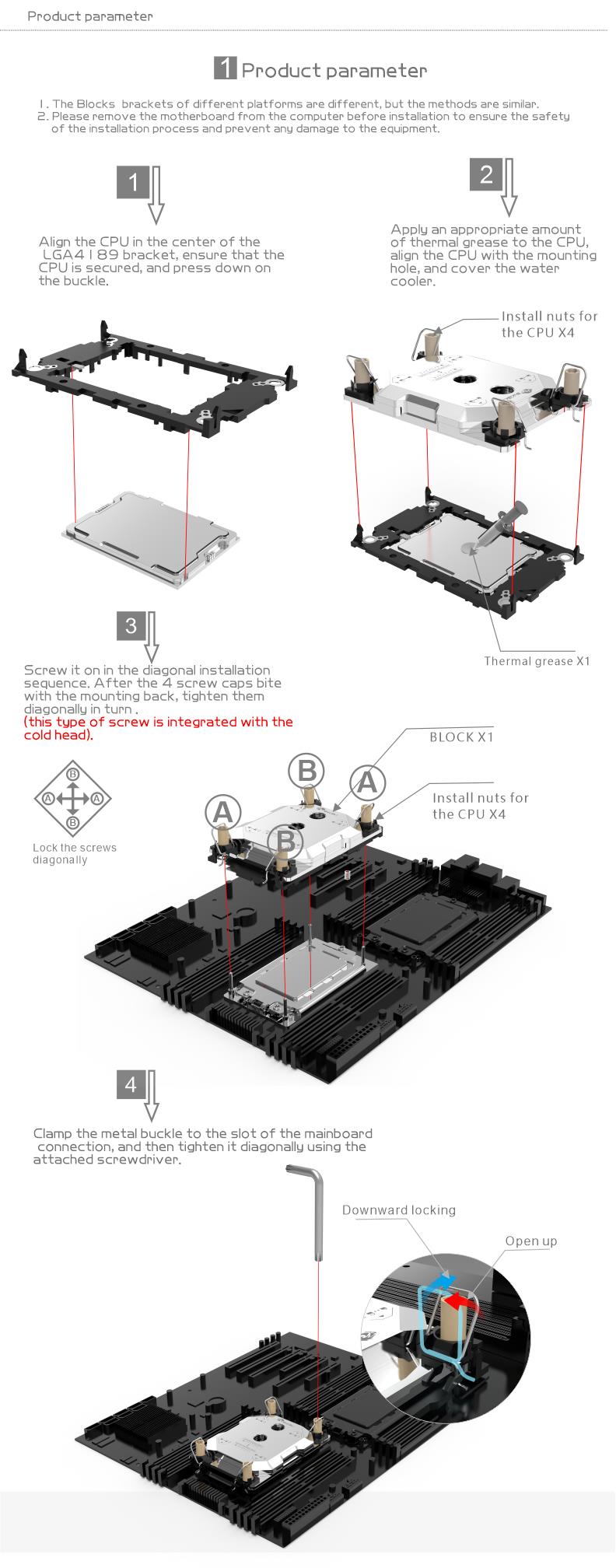 Product parameter

1 Product parameter

1. The Blocks brackets of different platforms are different, but the methods are similar.
2. Please remove the motherboard from the computer before installation to ensure the safety of the installation process and prevent any damage to the equipment.

1

Align the CPU in the center of the LGA4189 bracket, ensure that the CPU is secured, and press down on the buckle.

2

Apply an appropriate amount of thermal grease to the CPU, align the CPU with the mounting hole, and cover the water cooler.

Install nuts for the CPU X4

Thermal grease X1

3

Screw it on in the diagonal installation sequence. After the 4 screw caps bite with the mounting back, tighten them diagonally in turn .
(this type of screw is integrated with the cold head).

B
A
A
B

Lock the screws diagonally

BLOCK X1

Install nuts for the CPU X4

A B A B

4

Clamp the metal buckle to the slot of the mainboard connection, and then tighten it diagonally using the attached screwdriver.

Downward locking

Open up