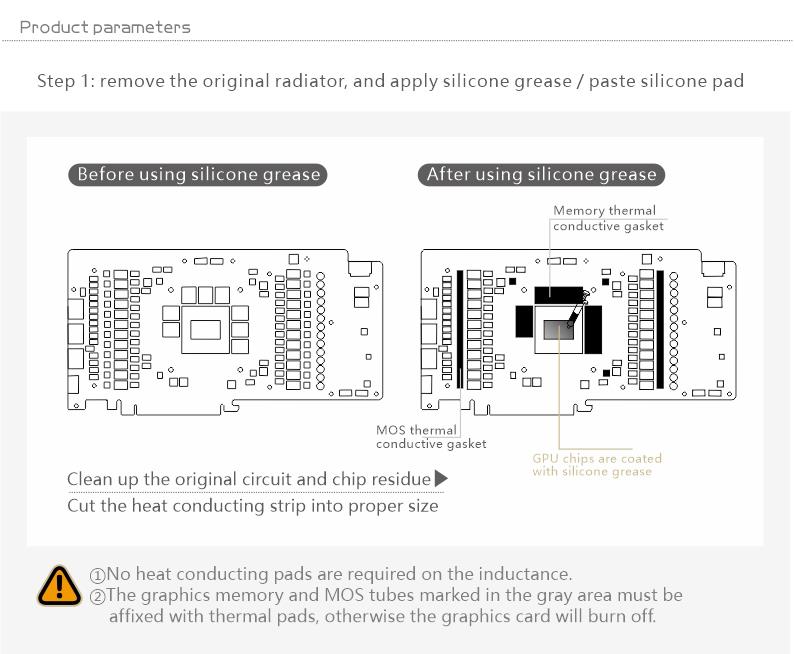 Product parameters

Step 1: remove the original radiator, and apply silicone grease / paste silicone pad

Before using silicone grease

After using silicone grease

Memory thermal conductive gasket

MOS thermal conductive gasket

GPU chips are coated with silicone grease

Clean up the original circuit and chip residue

Cut the heat conducting strip into proper size

①No heat conducting pads are required on the inductance.
②The graphics memory and MOS tubes marked in the gray area must be affixed with thermal pads, otherwise the graphics card will burn off.