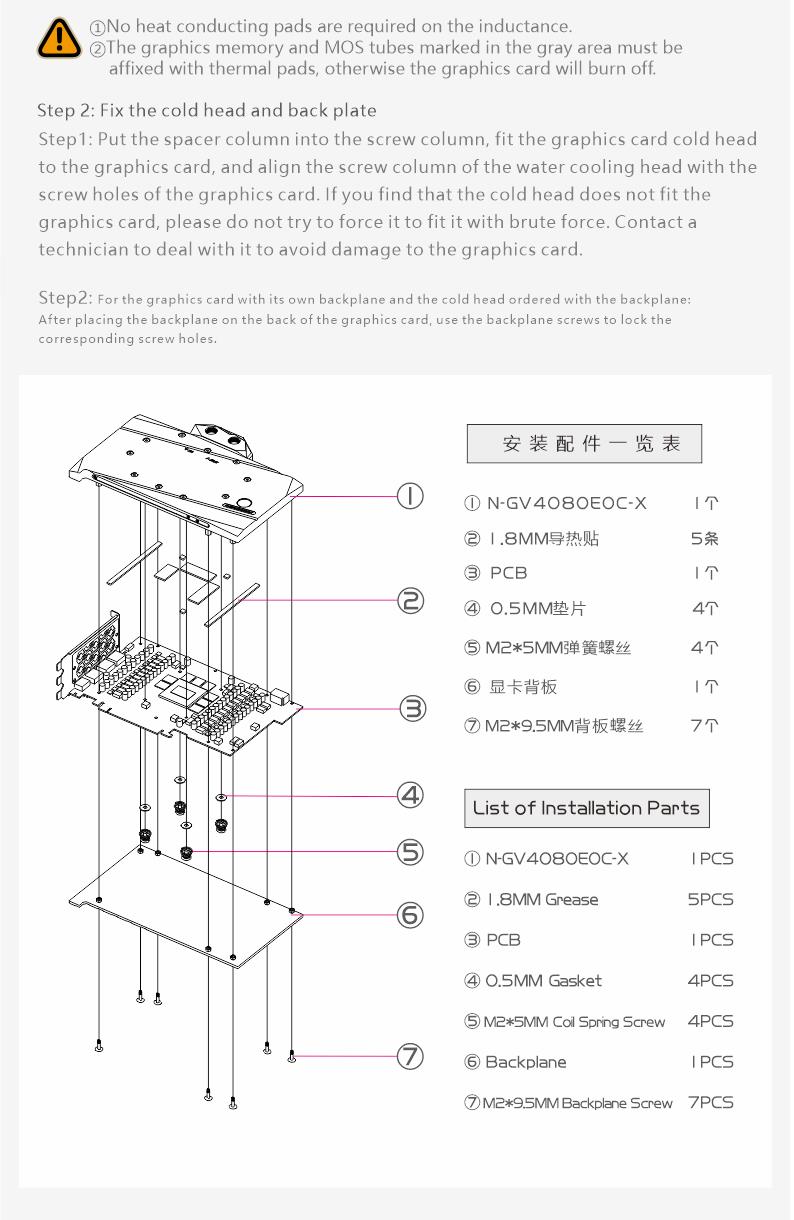 ①No heat conducting pads are required on the inductance.
②The graphics memory and MOS tubes marked in the gray area must be affixed with thermal pads, otherwise the graphics card will burn off.

Step 2: Fix the cold head and back plate

Step1: Put the spacer column into the screw column, fit the graphics card cold head to the graphics card, and align the screw column of the water cooling head with the screw holes of the graphics card. If you find that the cold head does not fit the graphics card, please do not try to force it to fit it with brute force. Contact a technician to deal with it to avoid damage to the graphics card.

Step2: For the graphics card with its own backplane and the cold head ordered with the backplane: After placing the backplane on the back of the graphics card, use the backplane screws to lock the corresponding screw holes.

①
②
③
④
⑤
⑥
⑦

安装配件一览表

| | |
|---|---|
| ① N-GV4080EOC-X | 1个 |
| ② 1.8MM导热贴 | 5条 |
| ③ PCB | 1个 |
| ④ 0.5MM垫片 | 4个 |
| ⑤ M2*5MM弹簧螺丝 | 4个 |
| ⑥ 显卡背板 | 1个 |
| ⑦ M2*9.5MM背板螺丝 | 7个 |

List of Installation Parts

| | |
|---|---|
| ① N-GV4080EOC-X | 1PCS |
| ② 1.8MM Grease | 5PCS |
| ③ PCB | 1PCS |
| ④ 0.5MM Gasket | 4PCS |
| ⑤ M2*5MM Coil Spring Screw | 4PCS |
| ⑥ Backplane | 1PCS |
| ⑦ M2*9.5MM Backplane Screw | 7PCS |