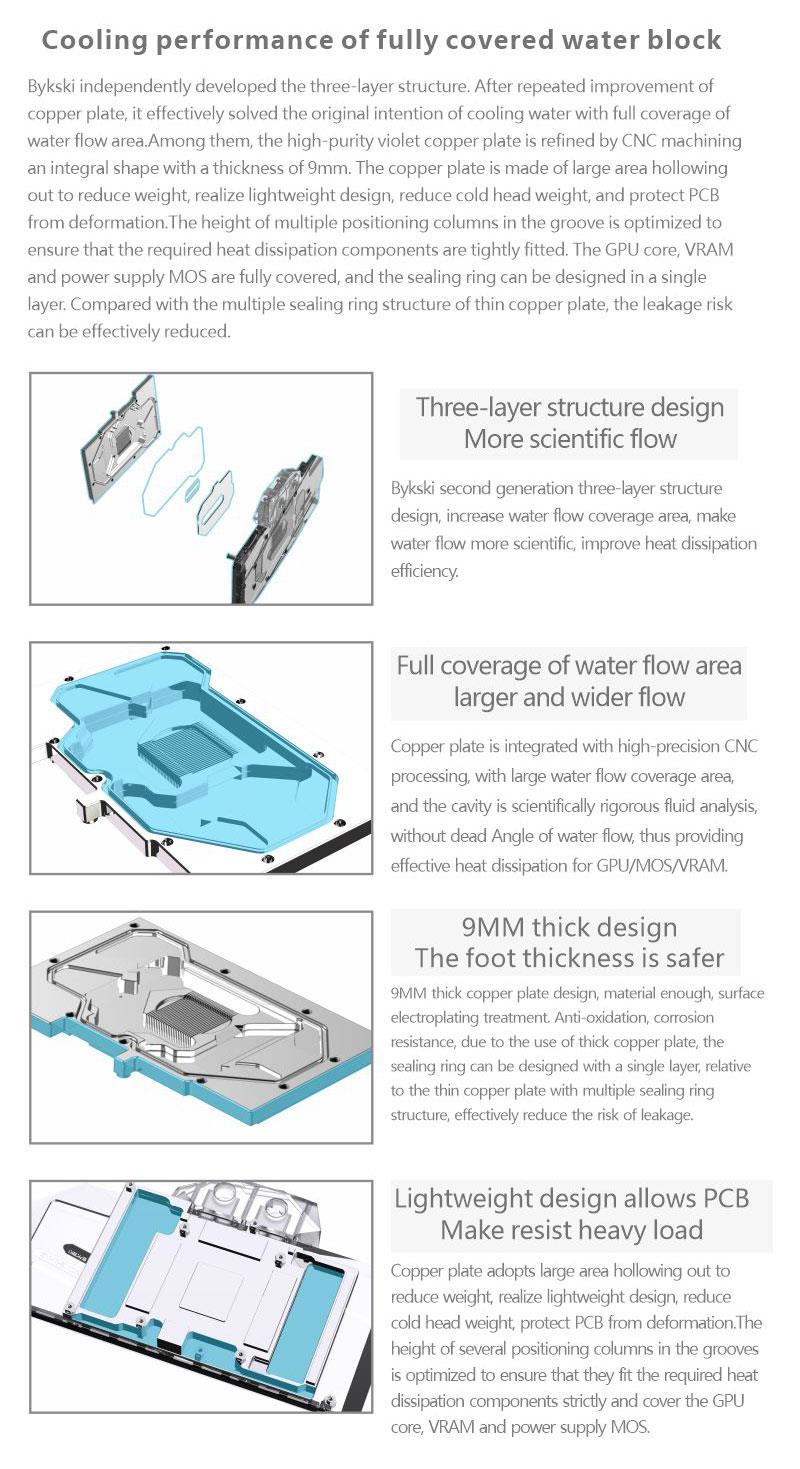 Cooling performance of fully covered water block

Bykski independently developed the three-layer structure. After repeated improvement of copper plate, it effectively solved the original intention of cooling water with full coverage of water flow area.Among them, the high-purity violet copper plate is refined by CNC machining an integral shape with a thickness of 9mm. The copper plate is made of large area hollowing out to reduce weight, realize lightweight design, reduce cold head weight, and protect PCB from deformation.The height of multiple positioning columns in the groove is optimized to ensure that the required heat dissipation components are tightly fitted. The GPU core, VRAM and power supply MOS are fully covered, and the sealing ring can be designed in a single layer. Compared with the multiple sealing ring structure of thin copper plate, the leakage risk can be effectively reduced.

Three-layer structure design
More scientific flow

Bykski second generation three-layer structure design, increase water flow coverage area, make water flow more scientific, improve heat dissipation efficiency.

Full coverage of water flow area
larger and wider flow

Copper plate is integrated with high-precision CNC processing, with large water flow coverage area, and the cavity is scientifically rigorous fluid analysis, without dead Angle of water flow, thus providing effective heat dissipation for GPU/MOS/VRAM.

9MM thick design
The foot thickness is safer

9MM thick copper plate design, material enough, surface electroplating treatment. Anti-oxidation, corrosion resistance, due to the use of thick copper plate, the sealing ring can be designed with a single layer, relative to the thin copper plate with multiple sealing ring structure, effectively reduce the risk of leakage.

Lightweight design allows PCB
Make resist heavy load

Copper plate adopts large area hollowing out to reduce weight, realize lightweight design, reduce cold head weight, protect PCB from deformation.The height of several positioning columns in the grooves is optimized to ensure that they fit the required heat dissipation components strictly and cover the GPU core, VRAM and power supply MOS.