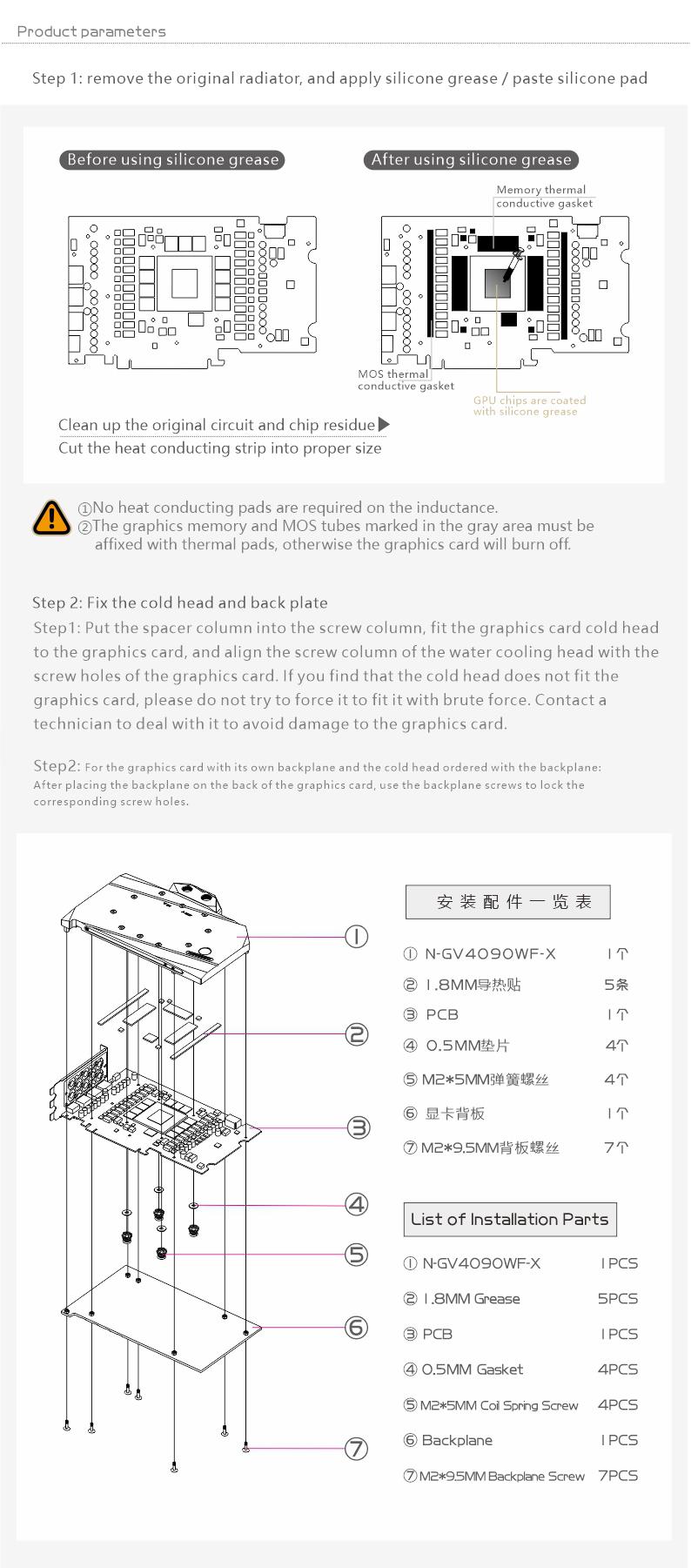 Product parameters

Step 1: remove the original radiator, and apply silicone grease / paste silicone pad

Before using silicone grease

After using silicone grease

Memory thermal conductive gasket

MOS thermal conductive gasket

GPU chips are coated with silicone grease

Clean up the original circuit and chip residue
Cut the heat conducting strip into proper size

①No heat conducting pads are required on the inductance.
②The graphics memory and MOS tubes marked in the gray area must be affixed with thermal pads, otherwise the graphics card will burn off.

Step 2: Fix the cold head and back plate
Step1: Put the spacer column into the screw column, fit the graphics card cold head to the graphics card, and align the screw column of the water cooling head with the screw holes of the graphics card. If you find that the cold head does not fit the graphics card, please do not try to force it to fit it with brute force. Contact a technician to deal with it to avoid damage to the graphics card.

Step2: For the graphics card with its own backplane and the cold head ordered with the backplane: After placing the backplane on the back of the graphics card, use the backplane screws to lock the corresponding screw holes.

①
②
③
④
⑤
⑥
⑦

安装配件一览表

| | |
|---|---|
| ① N-GV4090WF-X | 1个 |
| ② 1.8MM导热贴 | 5条 |
| ③ PCB | 1个 |
| ④ 0.5MM垫片 | 4个 |
| ⑤ M2*5MM弹簧螺丝 | 4个 |
| ⑥ 显卡背板 | 1个 |
| ⑦ M2*9.5MM背板螺丝 | 7个 |

List of Installation Parts

| | |
|---|---|
| ① N-GV4090WF-X | 1PCS |
| ② 1.8MM Grease | 5PCS |
| ③ PCB | 1PCS |
| ④ 0.5MM Gasket | 4PCS |
| ⑤ M2*5MM Coil Spring Screw | 4PCS |
| ⑥ Backplane | 1PCS |
| ⑦ M2*9.5MM Backplane Screw | 7PCS |