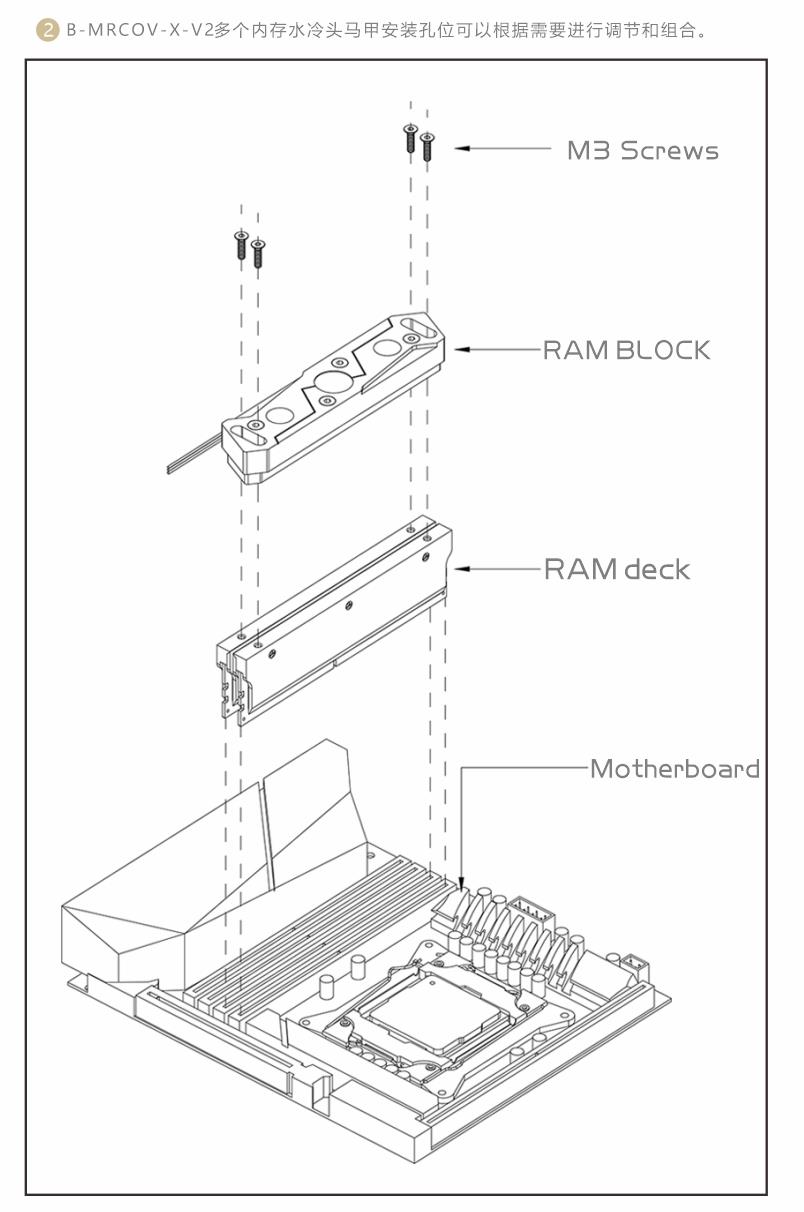 2 B-MRCOV-X-V2多个内存水冷头马甲安装孔位可以根据需要进行调节和组合。

M3 Screws

RAM BLOCK

RAM deck

Motherboard