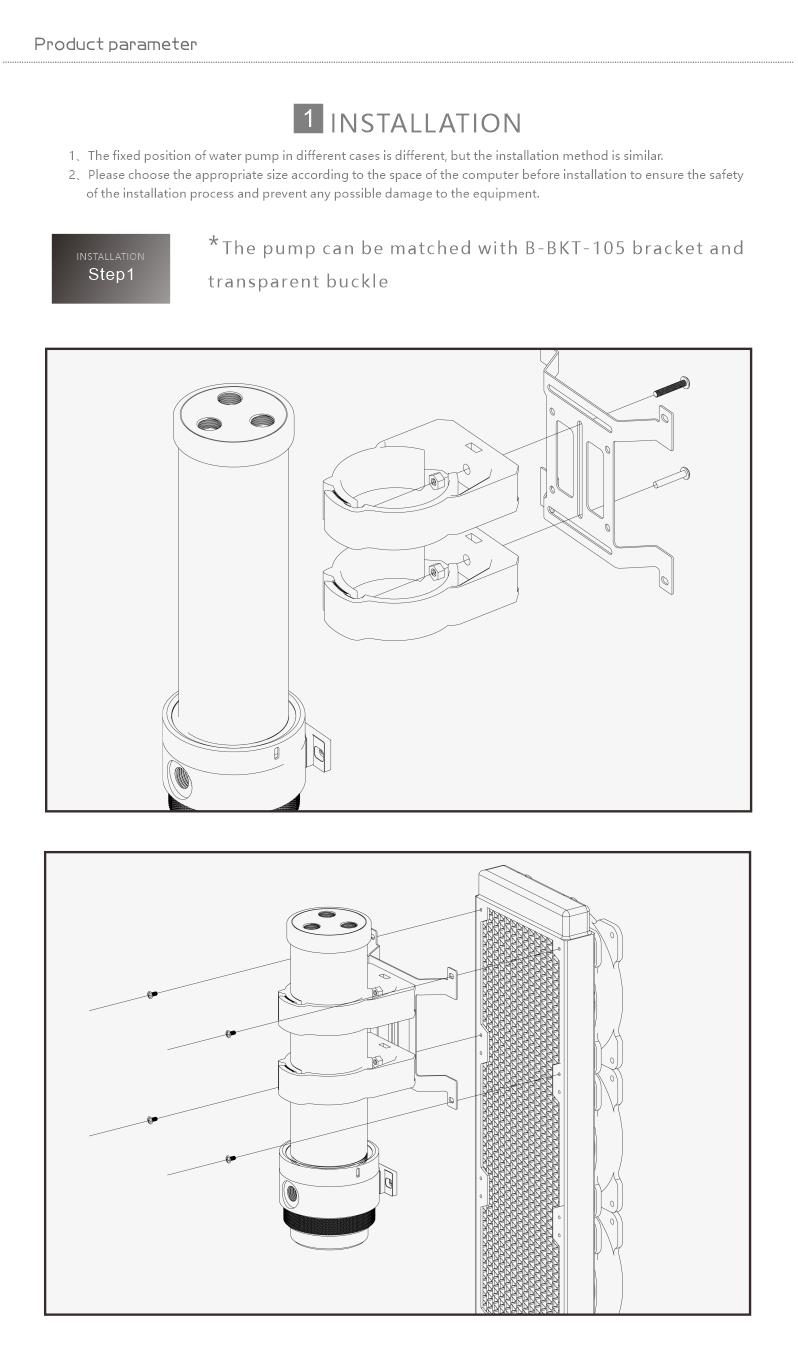 Product parameter

1 INSTALLATION

1、The fixed position of water pump in different cases is different, but the installation method is similar.
2、Please choose the appropriate size according to the space of the computer before installation to ensure the safety of the installation process and prevent any possible damage to the equipment.

INSTALLATION
Step1

*The pump can be matched with B-BKT-105 bracket and transparent buckle