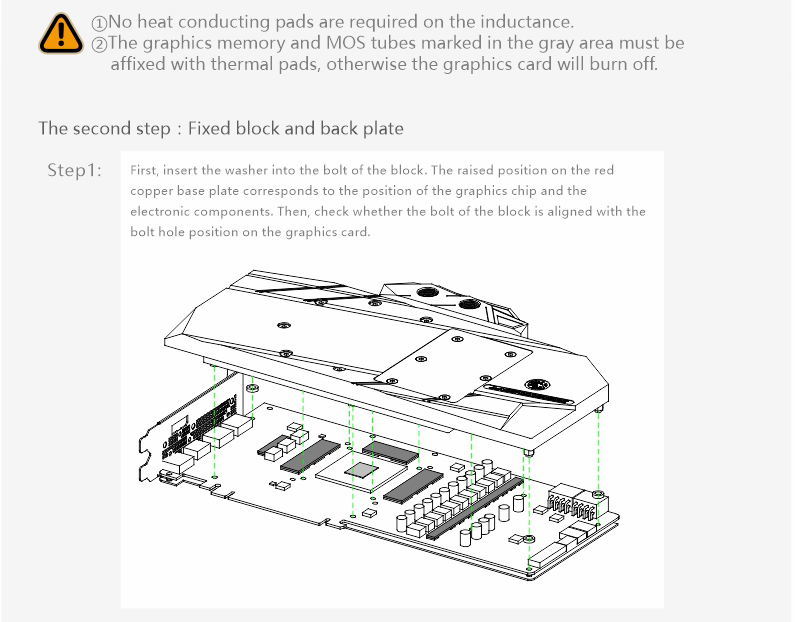 ①No heat conducting pads are required on the inductance.
②The graphics memory and MOS tubes marked in the gray area must be affixed with thermal pads, otherwise the graphics card will burn off.

The second step：Fixed block and back plate

Step1: First, insert the washer into the bolt of the block. The raised position on the red copper base plate corresponds to the position of the graphics chip and the electronic components. Then, check whether the bolt of the block is aligned with the bolt hole position on the graphics card.