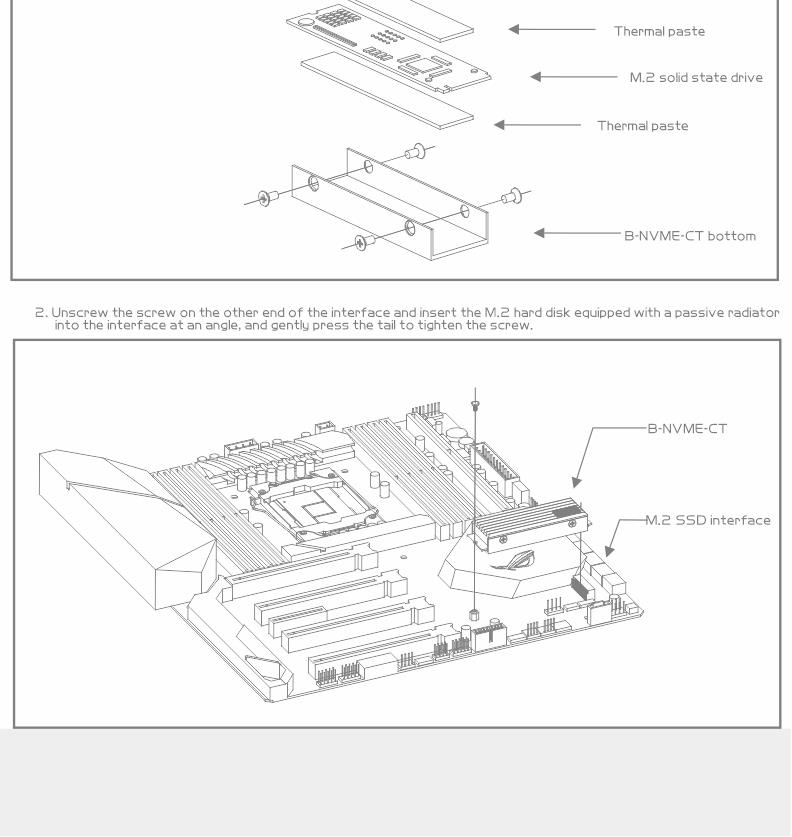 Thermal paste

M.2 solid state drive

Thermal paste

B-NVME-CT bottom

2. Unscrew the screw on the other end of the interface and insert the M.2 hard disk equipped with a passive radiator into the interface at an angle, and gently press the tail to tighten the screw.

B-NVME-CT

M.2 SSD interface