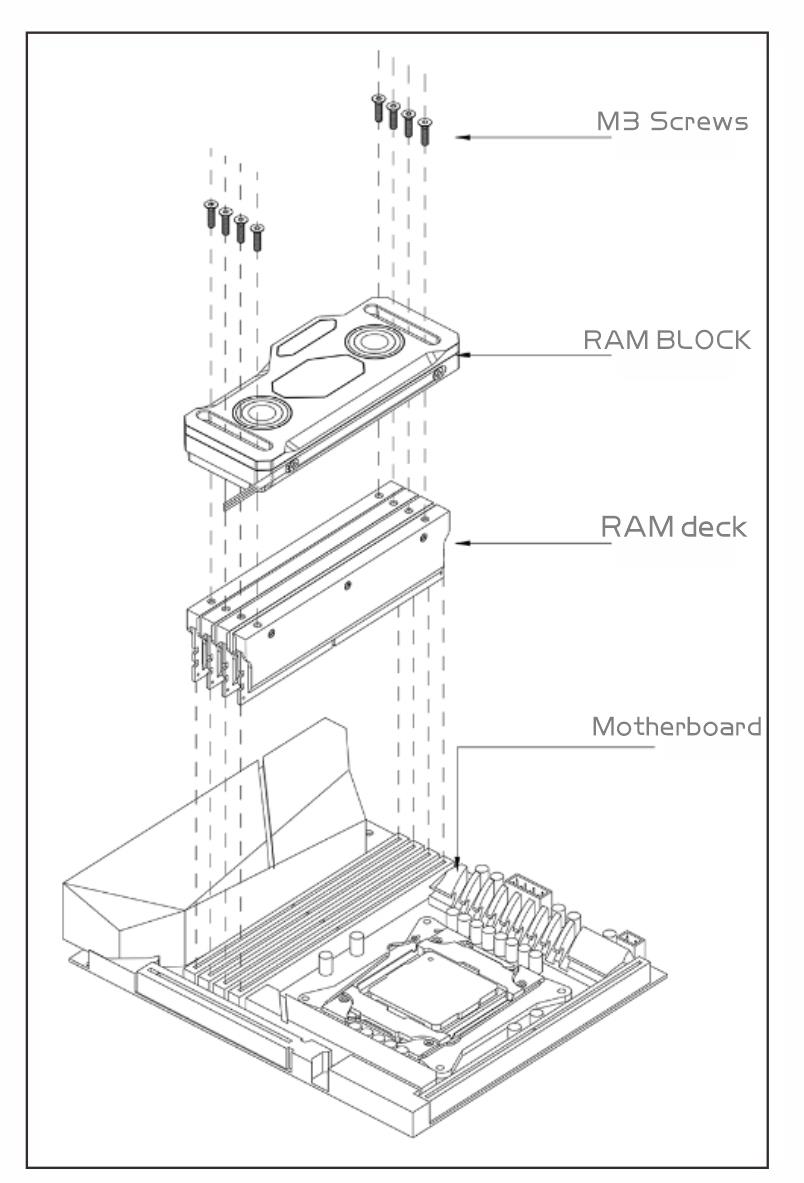 M3 Screws

RAM BLOCK

RAM deck

Motherboard