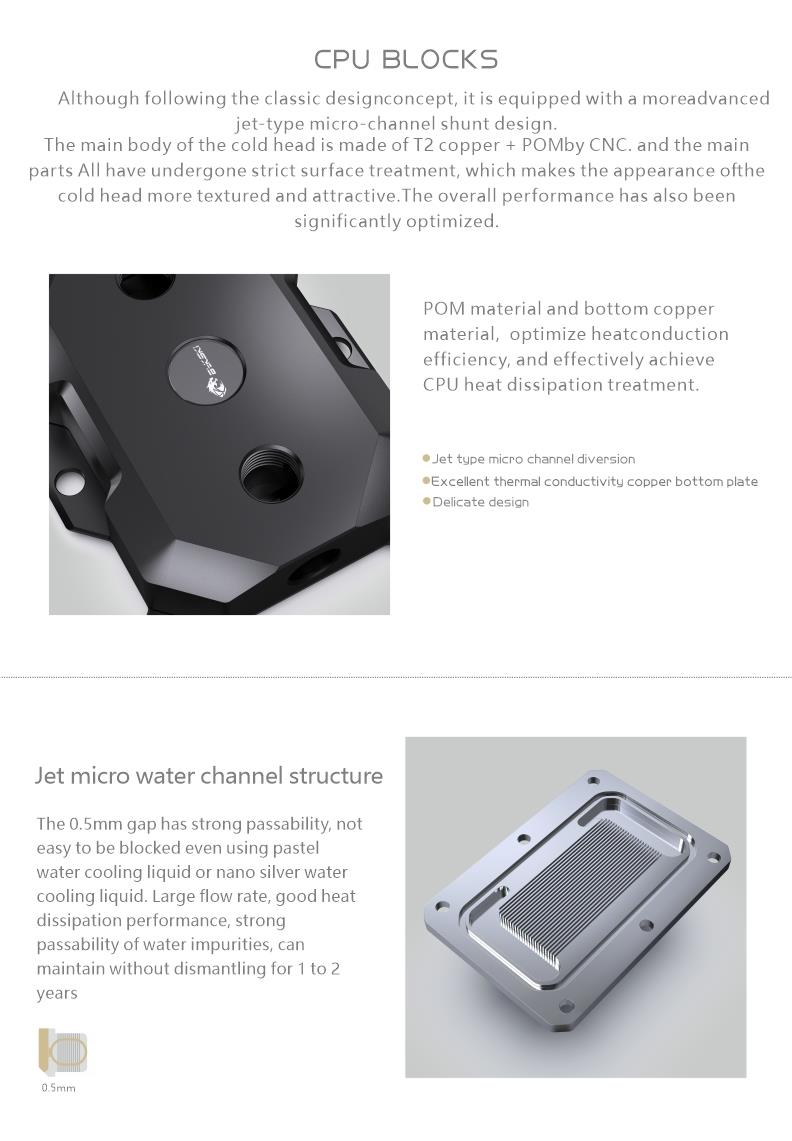 CPU BLOCKS

Although following the classic designconcept, it is equipped with a moreadvanced jet-type micro-channel shunt design.
The main body of the cold head is made of T2 copper + POMby CNC. and the main parts All have undergone strict surface treatment, which makes the appearance ofthe cold head more textured and attractive.The overall performance has also been significantly optimized.

BYKSKI

POM material and bottom copper material, optimize heatconduction efficiency, and effectively achieve CPU heat dissipation treatment.

Jet type micro channel diversion
Excellent thermal conductivity copper bottom plate
Delicate design

Jet micro water channel structure

The 0.5mm gap has strong passability, not easy to be blocked even using pastel water cooling liquid or nano silver water cooling liquid. Large flow rate, good heat dissipation performance, strong passability of water impurities, can maintain without dismantling for 1 to 2 years

0.5mm