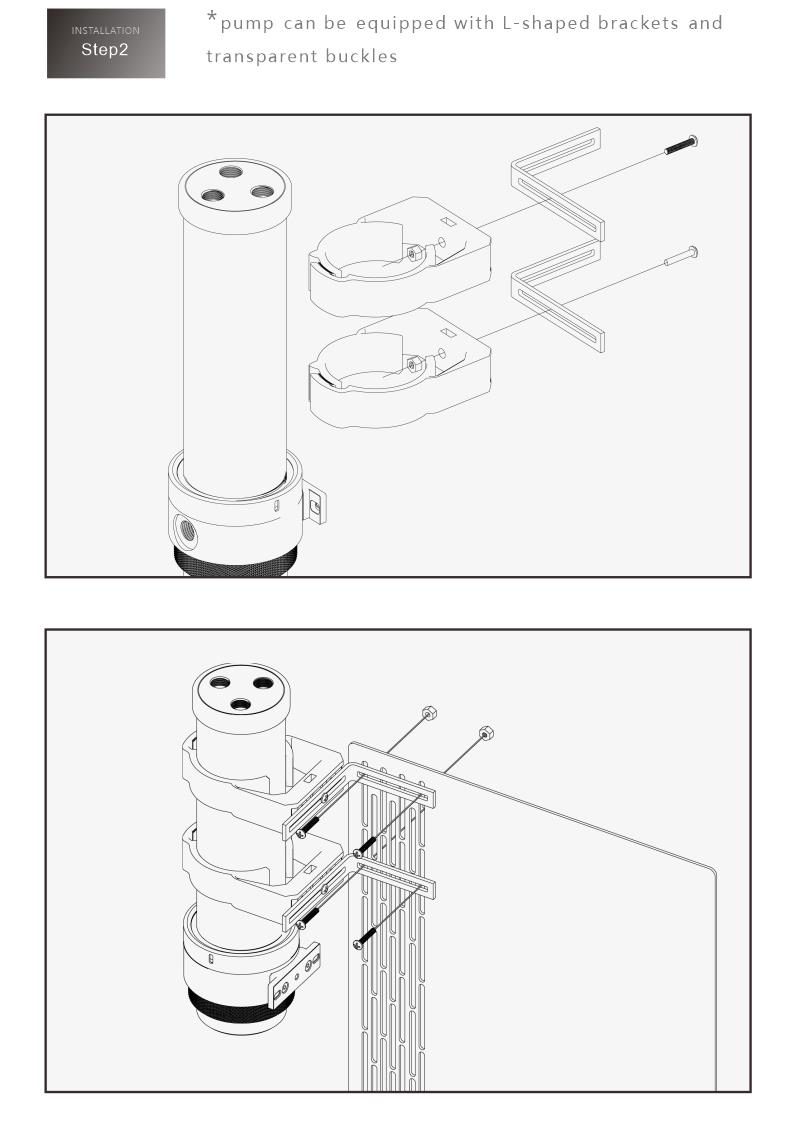 INSTALLATION
Step2

*pump can be equipped with L-shaped brackets and transparent buckles